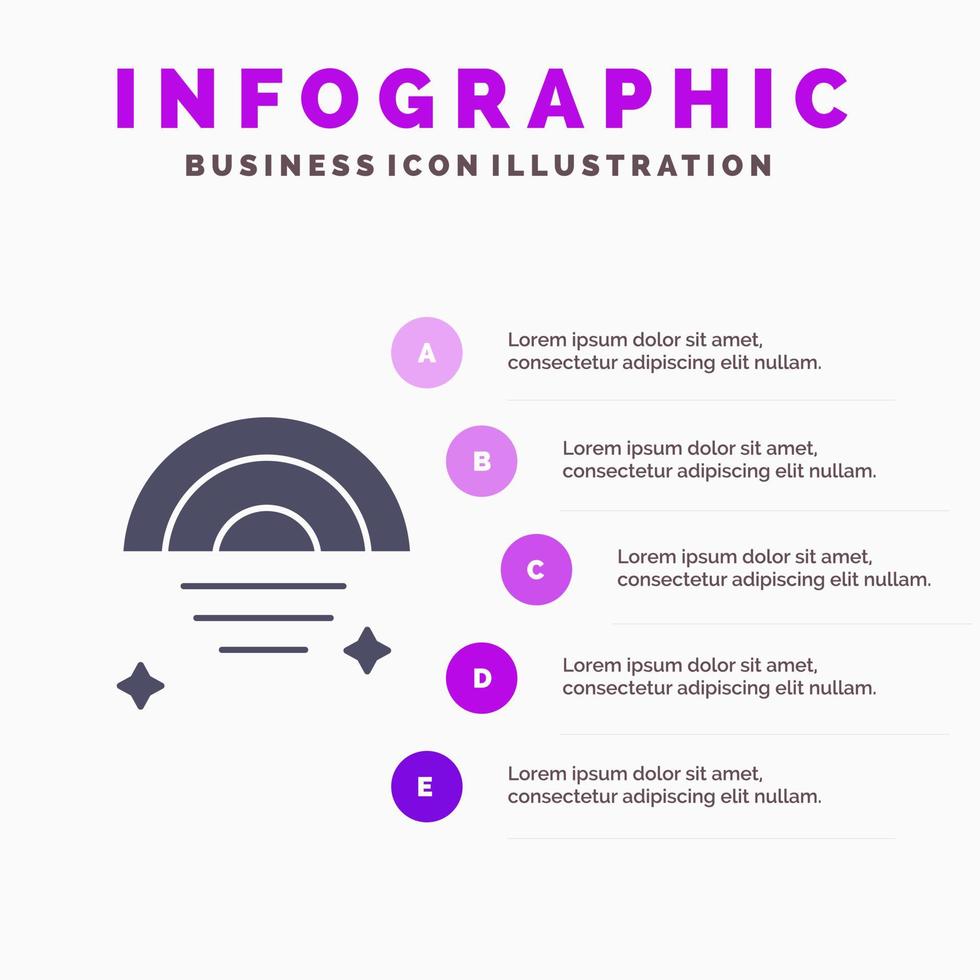 INFOGRAPHIC
BUSINESS ICON ILLUSTRATION

A
Lorem ipsum dolor sit amet, consectetur adipiscing elit nullam.

B
Lorem ipsum dolor sit amet, consectetur adipiscing elit nullam.

C
Lorem ipsum dolor sit amet, consectetur adipiscing elit nullam.

D
Lorem ipsum dolor sit amet, consectetur adipiscing elit nullam.

E
Lorem ipsum dolor sit amet, consectetur adipiscing elit nullam.