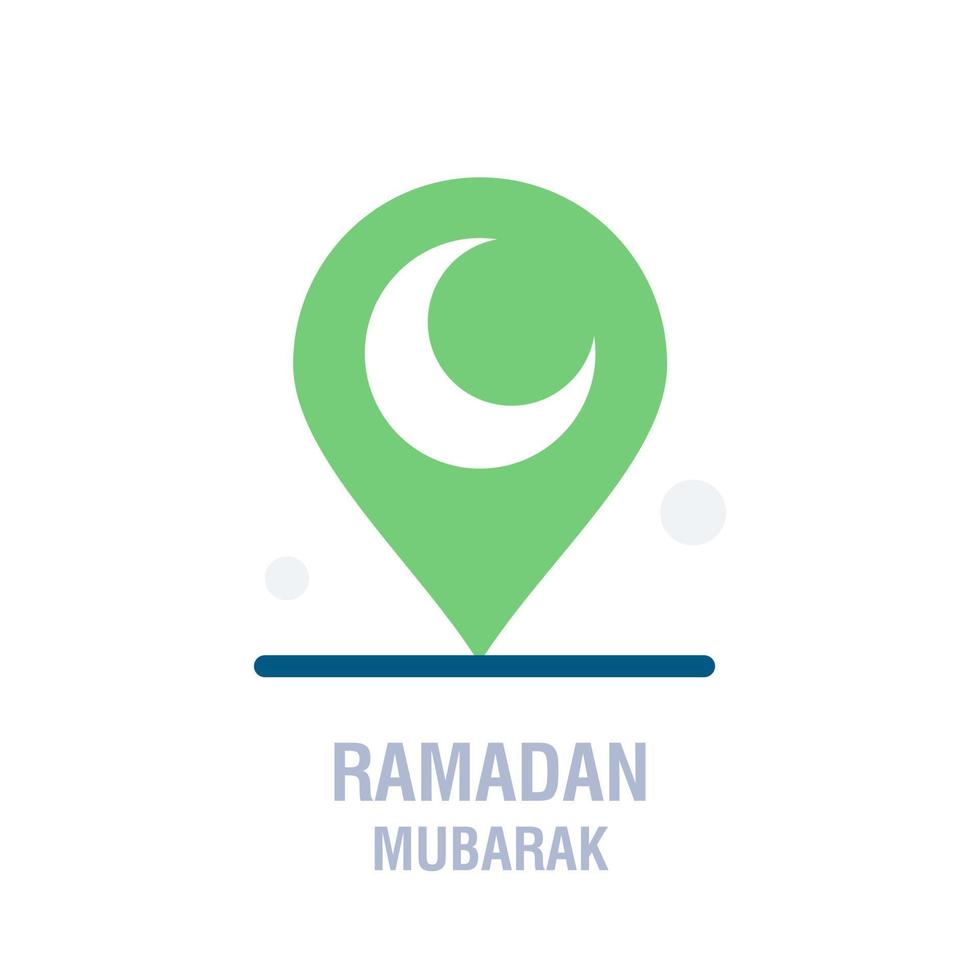 RAMADAN
MUBARAK