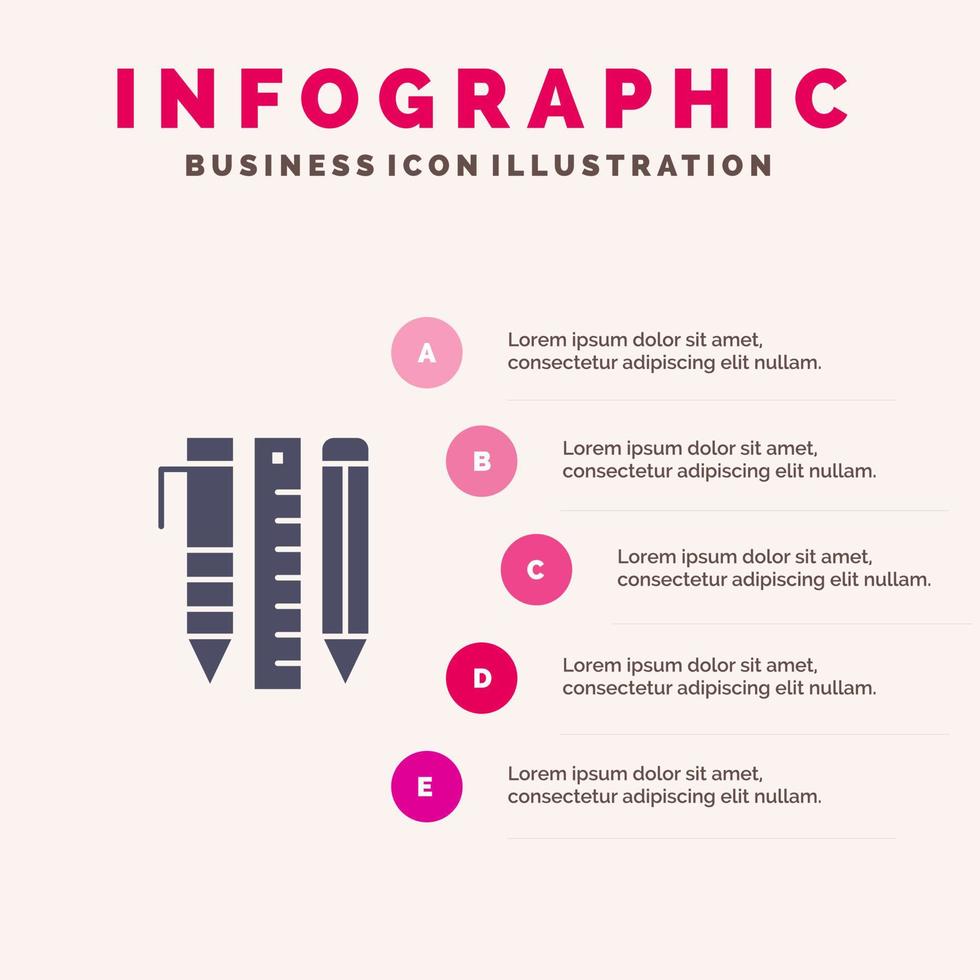 INFOGRAPHIC
BUSINESS ICON ILLUSTRATION

A Lorem ipsum dolor sit amet, consectetur adipiscing elit nullam.

B Lorem ipsum dolor sit amet, consectetur adipiscing elit nullam.

C Lorem ipsum dolor sit amet, consectetur adipiscing elit nullam.

D Lorem ipsum dolor sit amet, consectetur adipiscing elit nullam.

E Lorem ipsum dolor sit amet, consectetur adipiscing elit nullam.