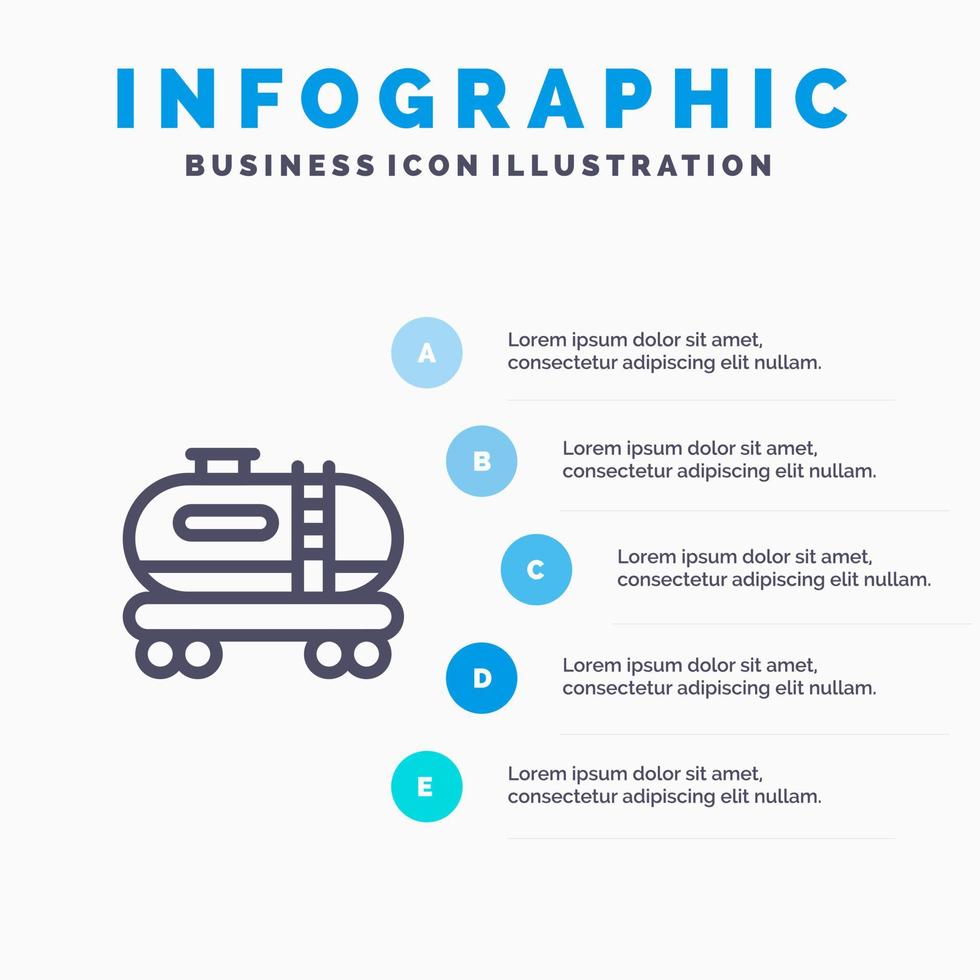 INFOGRAPHIC
BUSINESS ICON ILLUSTRATION

A
Lorem ipsum dolor sit amet, consectetur adipiscing elit nullam.

B
Lorem ipsum dolor sit amet, consectetur adipiscing elit nullam.

C
Lorem ipsum dolor sit amet, consectetur adipiscing elit nullam.

D
Lorem ipsum dolor sit amet, consectetur adipiscing elit nullam.

E
Lorem ipsum dolor sit amet, consectetur adipiscing elit nullam.