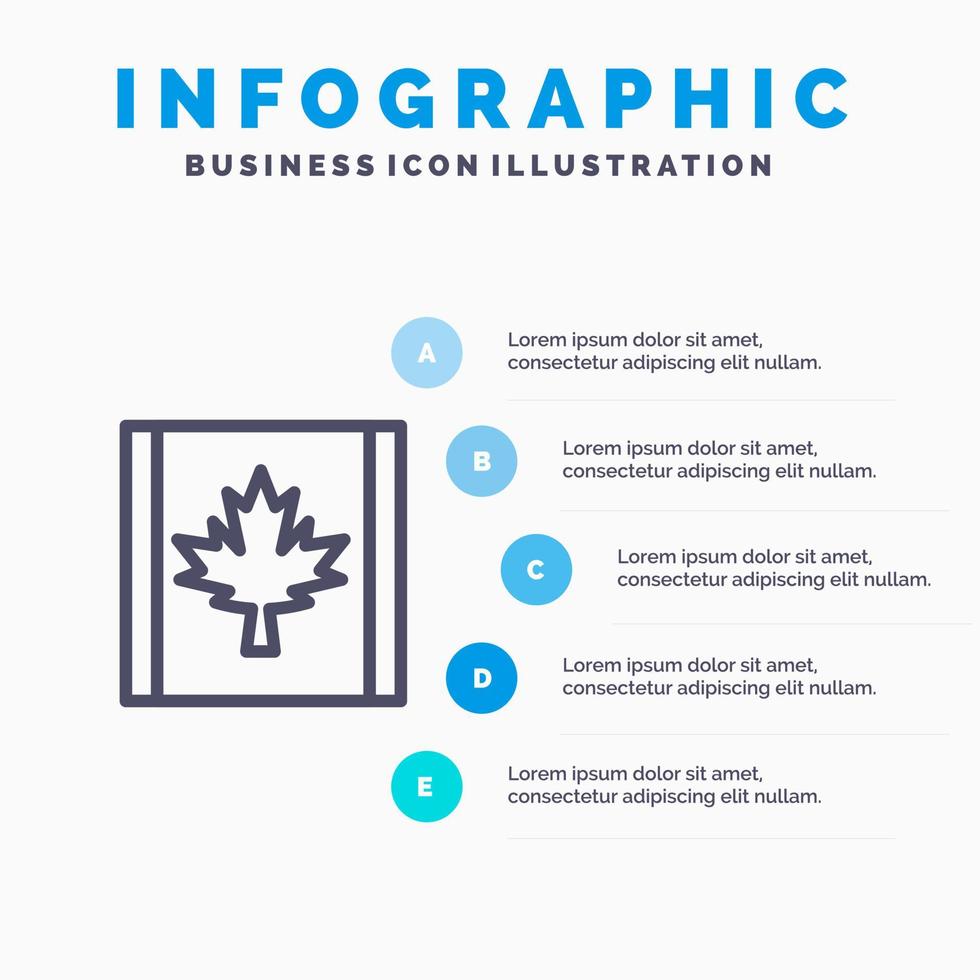 INFOGRAPHIC
BUSINESS ICON ILLUSTRATION

A
Lorem ipsum dolor sit amet, consectetur adipiscing elit nullam.

B
Lorem ipsum dolor sit amet, consectetur adipiscing elit nullam.

C
Lorem ipsum dolor sit amet, consectetur adipiscing elit nullam.

D
Lorem ipsum dolor sit amet, consectetur adipiscing elit nullam.

E
Lorem ipsum dolor sit amet, consectetur adipiscing elit nullam.