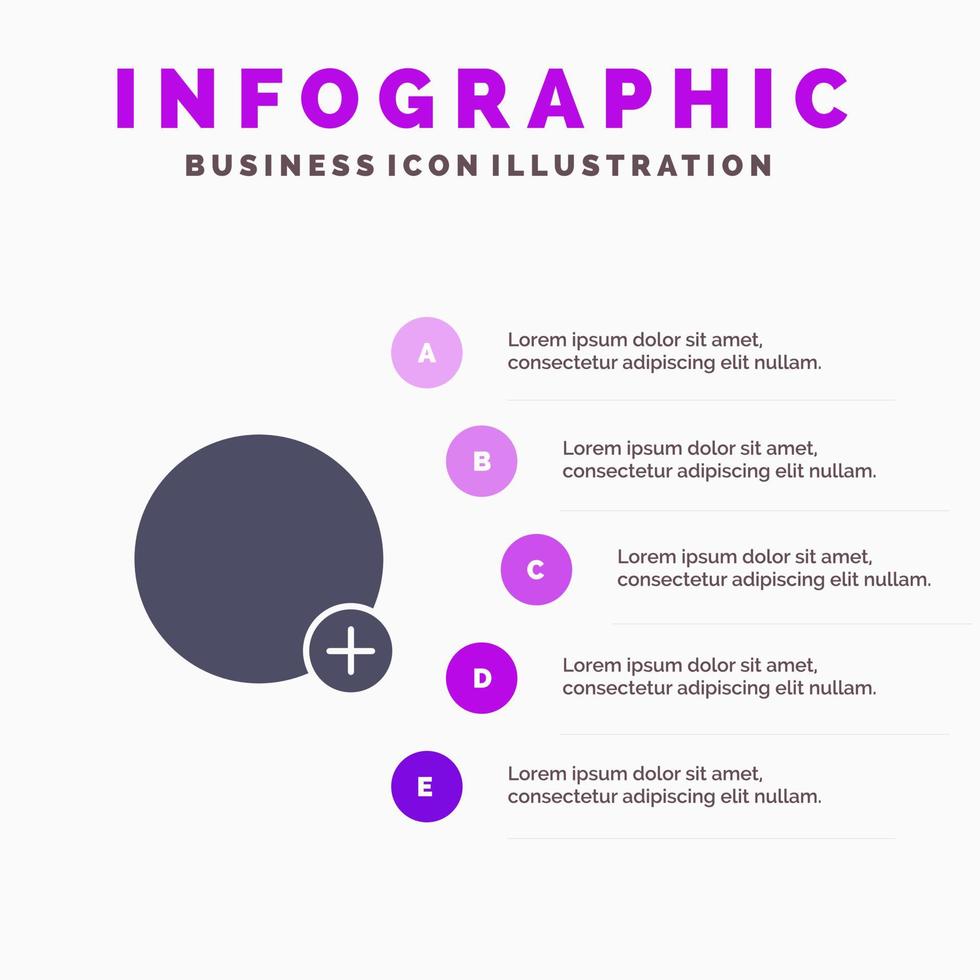 INFOGRAPHIC
BUSINESS ICON ILLUSTRATION

A
Lorem ipsum dolor sit amet, consectetur adipiscing elit nullam.

B
Lorem ipsum dolor sit amet, consectetur adipiscing elit nullam.

C
Lorem ipsum dolor sit amet, consectetur adipiscing elit nullam.

D
Lorem ipsum dolor sit amet, consectetur adipiscing elit nullam.

E
Lorem ipsum dolor sit amet, consectetur adipiscing elit nullam.