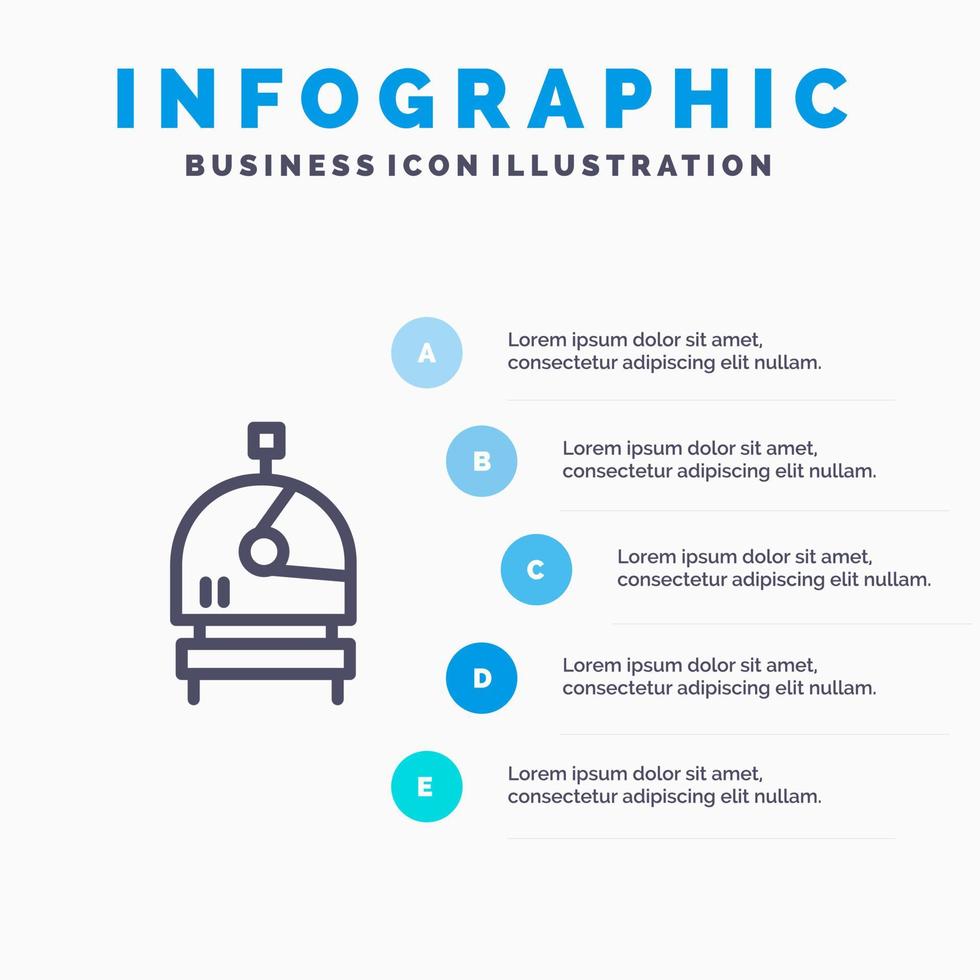 INFOGRAPHIC
BUSINESS ICON ILLUSTRATION

A
Lorem ipsum dolor sit amet, consectetur adipiscing elit nullam.

B
Lorem ipsum dolor sit amet, consectetur adipiscing elit nullam.

C
Lorem ipsum dolor sit amet, consectetur adipiscing elit nullam.

D
Lorem ipsum dolor sit amet, consectetur adipiscing elit nullam.

E
Lorem ipsum dolor sit amet, consectetur adipiscing elit nullam.