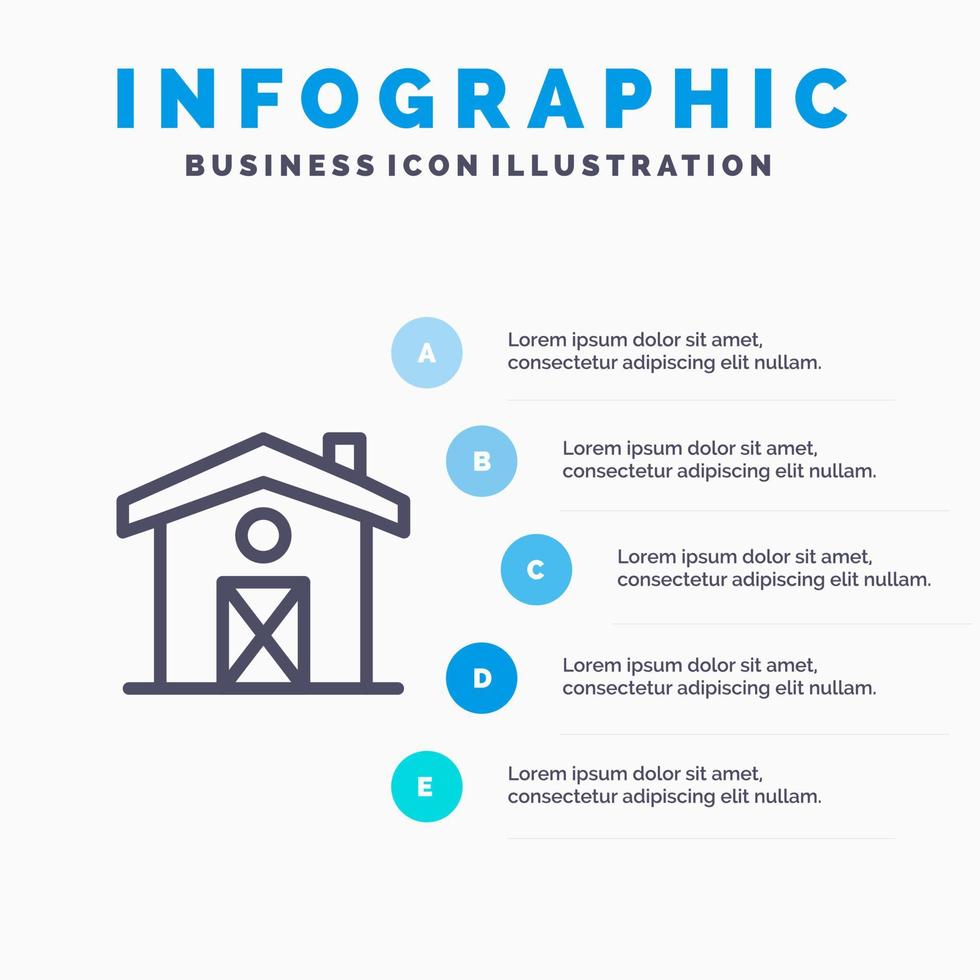 INFOGRAPHIC
BUSINESS ICON ILLUSTRATION

A
Lorem ipsum dolor sit amet, consectetur adipiscing elit nullam.

B
Lorem ipsum dolor sit amet, consectetur adipiscing elit nullam.

C
Lorem ipsum dolor sit amet, consectetur adipiscing elit nullam.

D
Lorem ipsum dolor sit amet, consectetur adipiscing elit nullam.

E
Lorem ipsum dolor sit amet, consectetur adipiscing elit nullam.