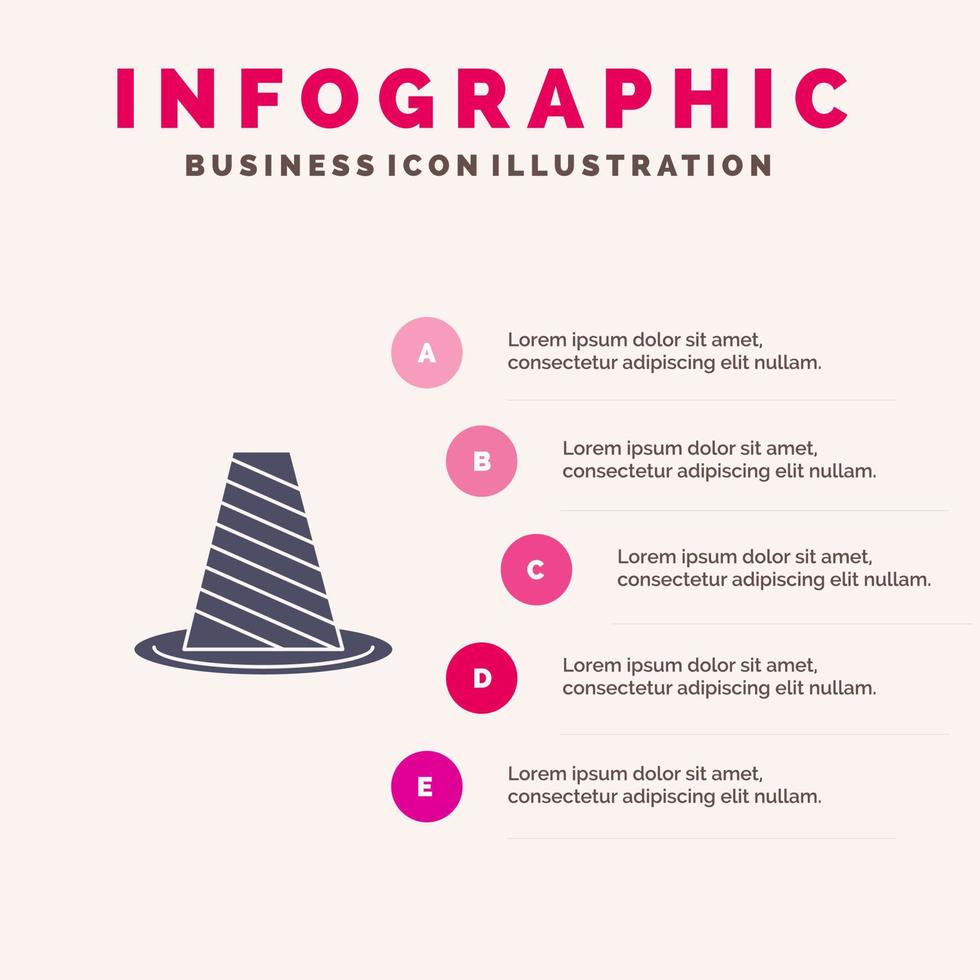 INFOGRAPHIC
BUSINESS ICON ILLUSTRATION

A
Lorem ipsum dolor sit amet, consectetur adipiscing elit nullam.

B
Lorem ipsum dolor sit amet, consectetur adipiscing elit nullam.

C
Lorem ipsum dolor sit amet, consectetur adipiscing elit nullam.

D
Lorem ipsum dolor sit amet, consectetur adipiscing elit nullam.

E
Lorem ipsum dolor sit amet, consectetur adipiscing elit nullam.