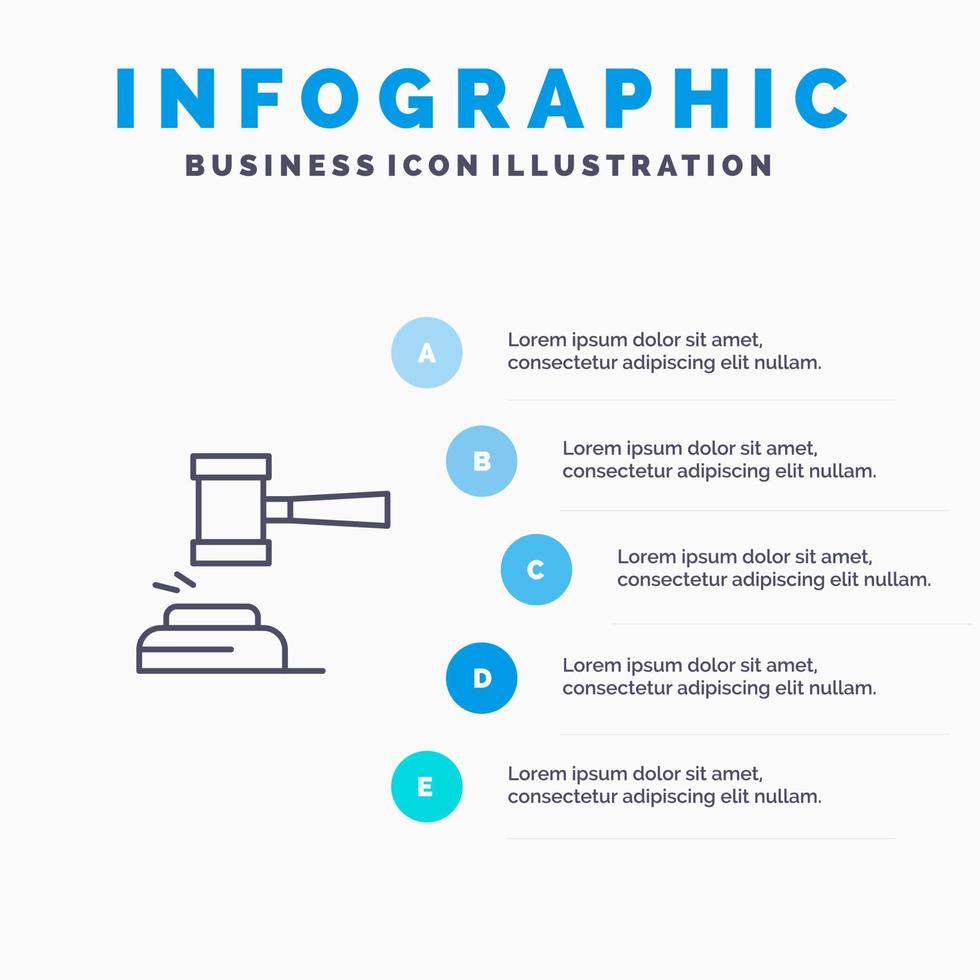 INFOGRAPHIC
BUSINESS ICON ILLUSTRATION

A
Lorem ipsum dolor sit amet, consectetur adipiscing elit nullam.

B
Lorem ipsum dolor sit amet, consectetur adipiscing elit nullam.

C
Lorem ipsum dolor sit amet, consectetur adipiscing elit nullam.

D
Lorem ipsum dolor sit amet, consectetur adipiscing elit nullam.

E
Lorem ipsum dolor sit amet, consectetur adipiscing elit nullam.