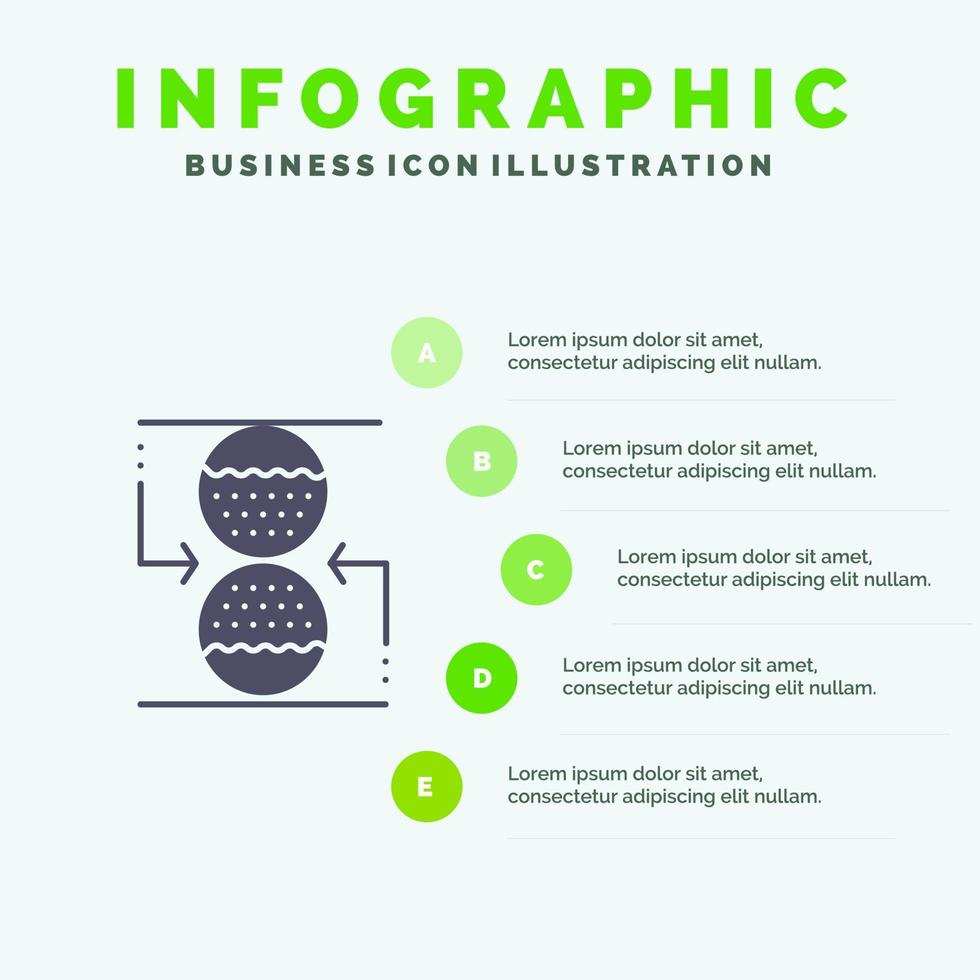 INFOGRAPHIC
BUSINESS ICON ILLUSTRATION

A
Lorem ipsum dolor sit amet, consectetur adipiscing elit nullam.

B
Lorem ipsum dolor sit amet, consectetur adipiscing elit nullam.

C
Lorem ipsum dolor sit amet, consectetur adipiscing elit nullam.

D
Lorem ipsum dolor sit amet, consectetur adipiscing elit nullam.

E
Lorem ipsum dolor sit amet, consectetur adipiscing elit nullam.