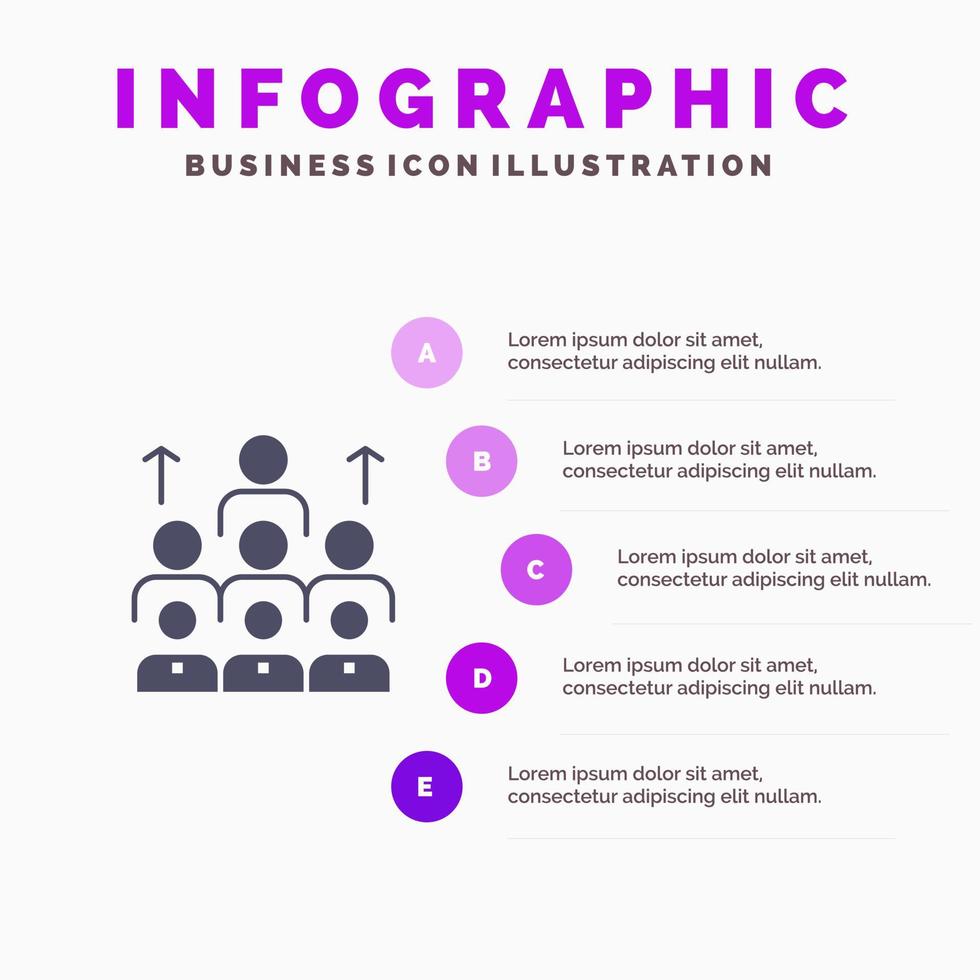 INFOGRAPHIC
BUSINESS ICON ILLUSTRATION

A
Lorem ipsum dolor sit amet, consectetur adipiscing elit nullam.

B
Lorem ipsum dolor sit amet, consectetur adipiscing elit nullam.

C
Lorem ipsum dolor sit amet, consectetur adipiscing elit nullam.

D
Lorem ipsum dolor sit amet, consectetur adipiscing elit nullam.

E
Lorem ipsum dolor sit amet, consectetur adipiscing elit nullam.