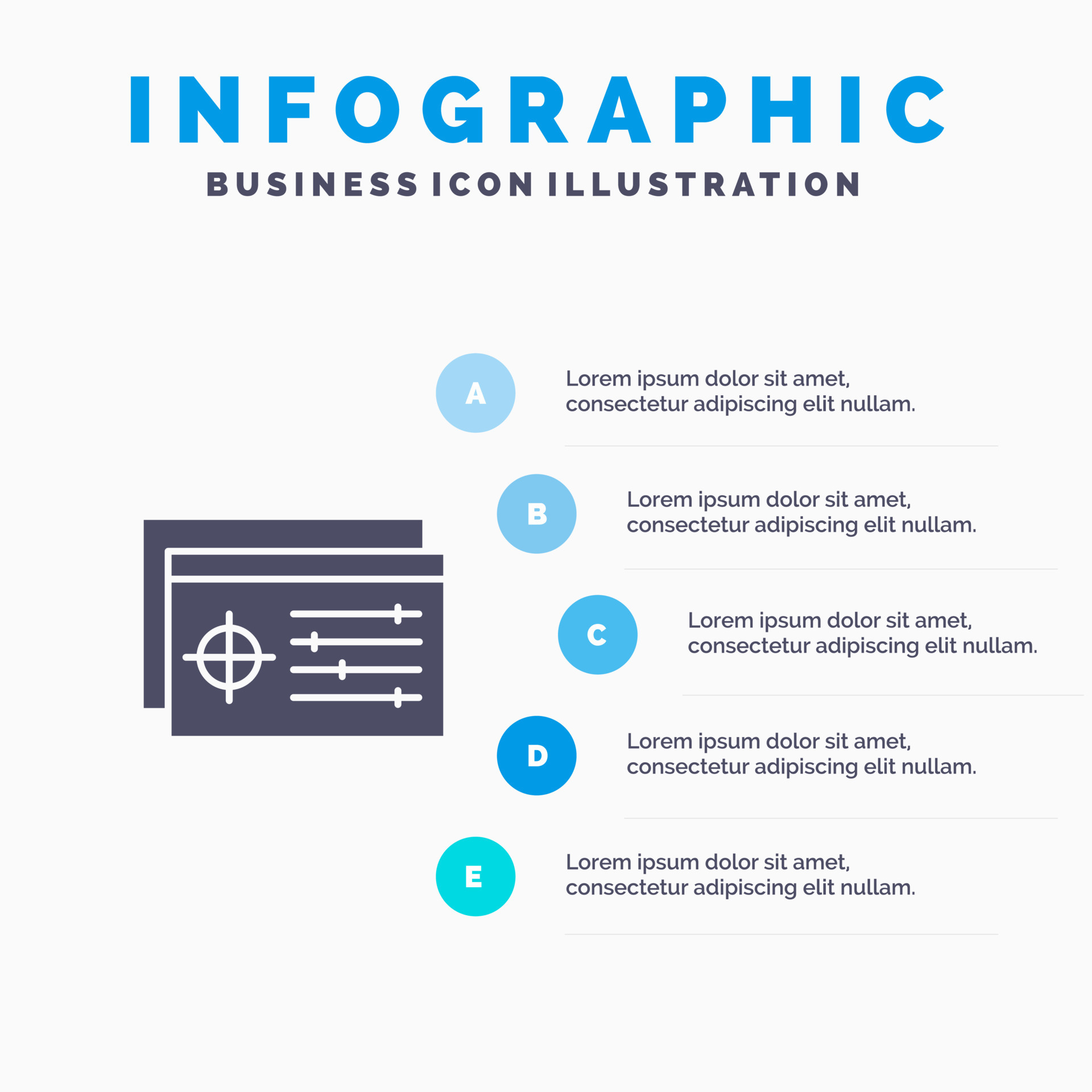 INFOGRAPHIC

BUSINESS ICON ILLUSTRATION

A

Lorem ipsum dolor sit amet, consectetur adipiscing elit nullam.

B

Lorem ipsum dolor sit amet, consectetur adipiscing elit nullam.

C

Lorem ipsum dolor sit amet, consectetur adipiscing elit nullam.

D

Lorem ipsum dolor sit amet, consectetur adipiscing elit nullam.

E

Lorem ipsum dolor sit amet, consectetur adipiscing elit nullam.