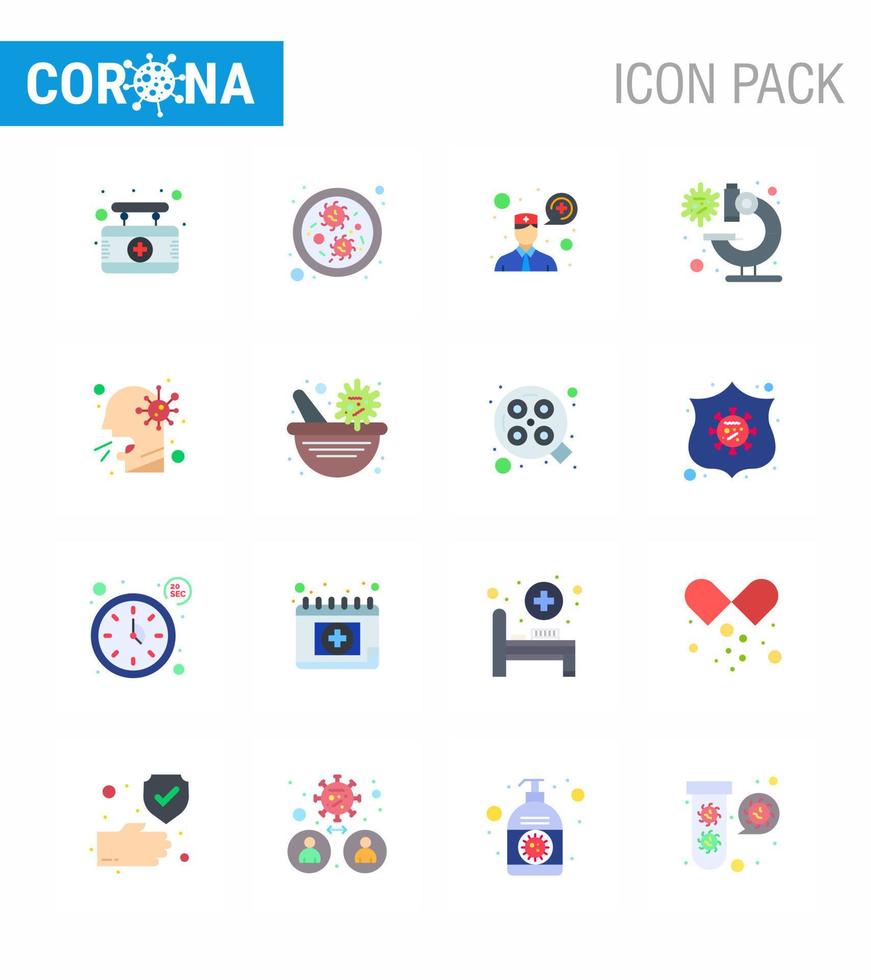 CORONA

ICON PACK

20 SEC