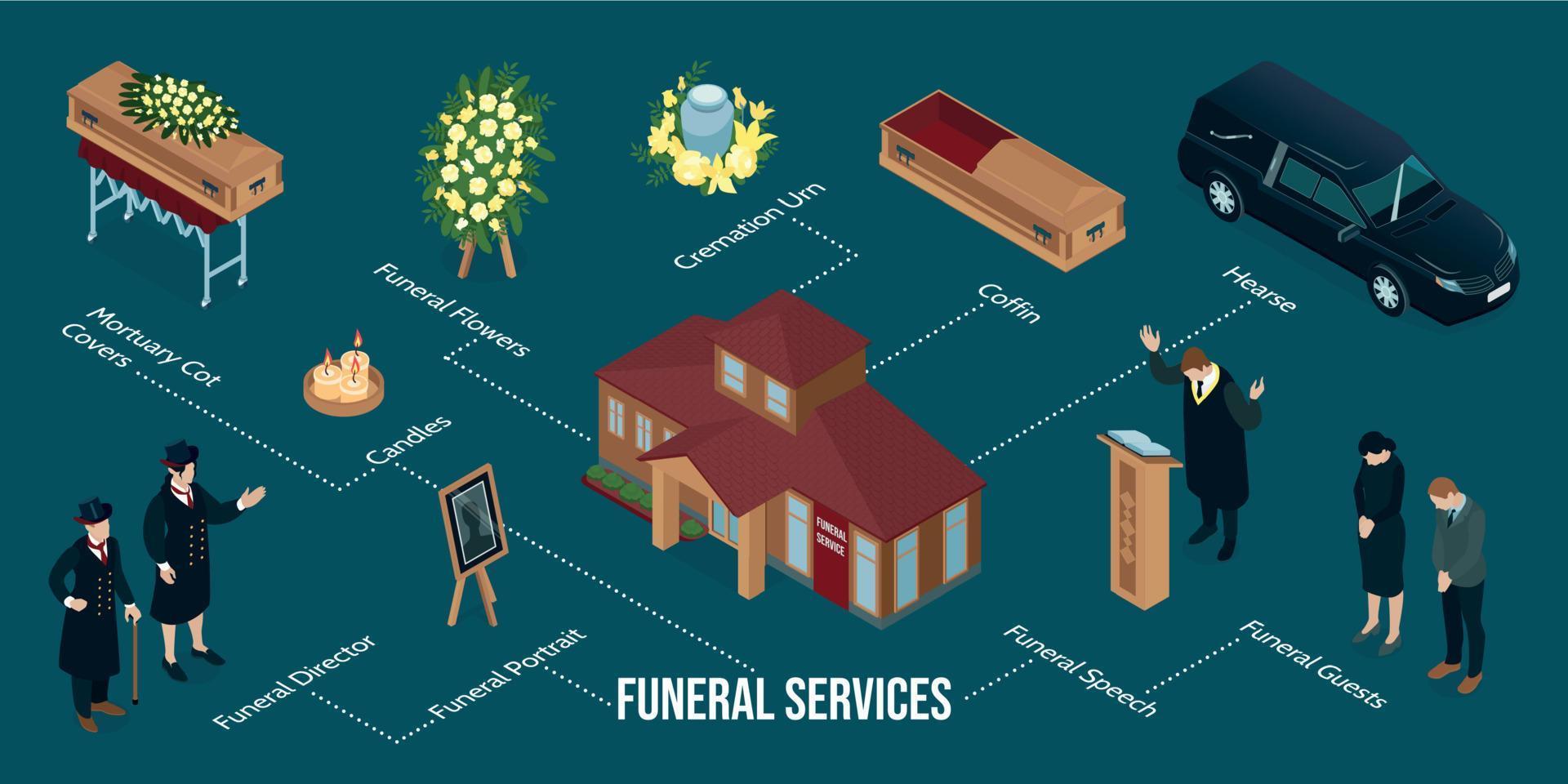 Mortuary Cot Covers

Funeral Flowers

Cremation Urn

Coffin

Hearse

Candles

FUNERAL SERVICE

Funeral Director

Funeral Portrait

FUNERAL SERVICES

Funeral Speech

Funeral Guests