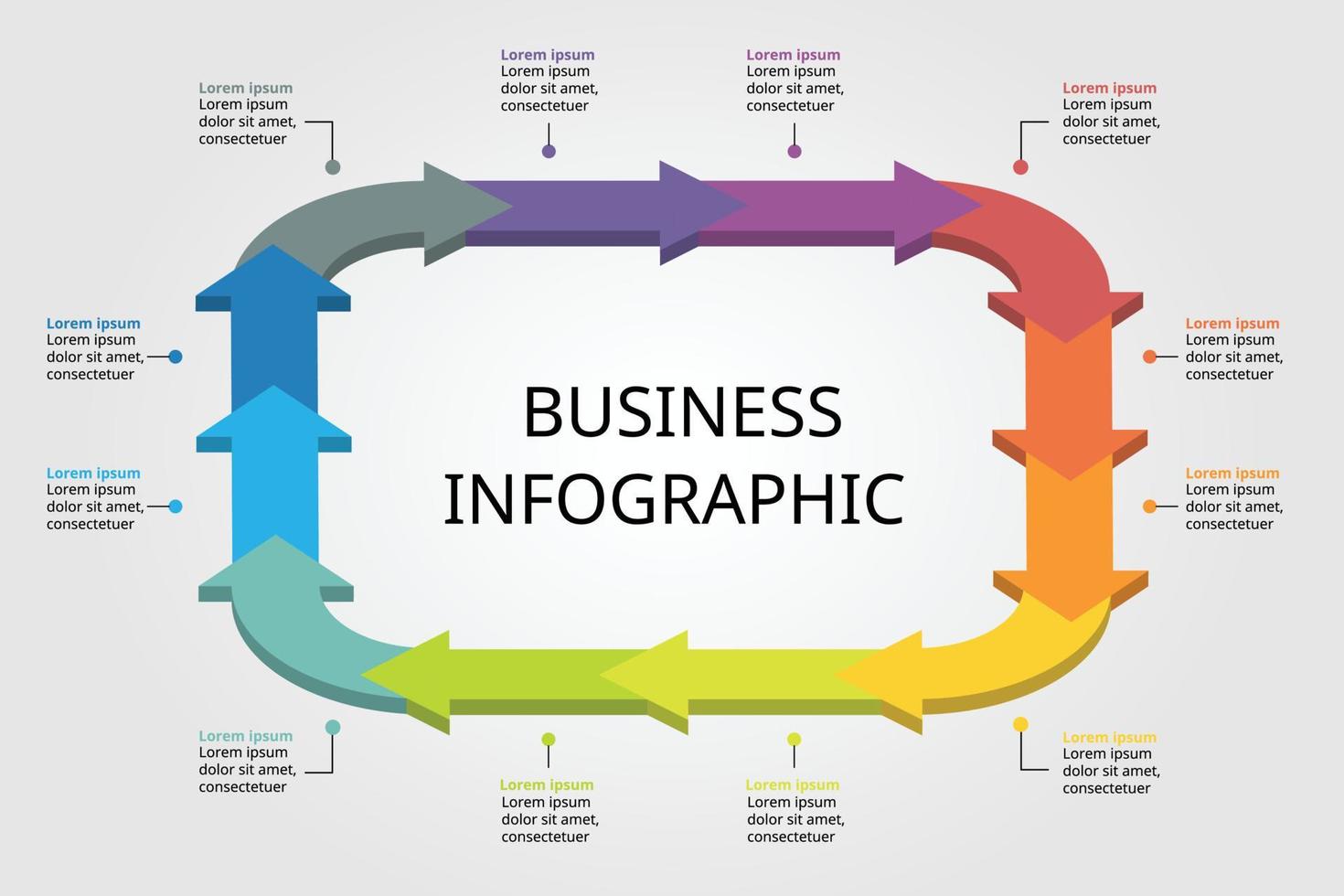 Lorem ipsum
Lorem ipsum dolor sit amet, consectetuer

Lorem ipsum
Lorem ipsum dolor sit amet, consectetuer

Lorem ipsum
Lorem ipsum dolor sit amet, consectetuer

Lorem ipsum
Lorem ipsum dolor sit amet, consectetuer

Lorem ipsum
Lorem ipsum dolor sit amet, consectetuer

Lorem ipsum
Lorem ipsum dolor sit amet, consectetuer

BUSINESS
INFOGRAPHIC

Lorem ipsum
Lorem ipsum dolor sit amet, consectetuer

Lorem ipsum
Lorem ipsum dolor sit amet, consectetuer

Lorem ipsum
Lorem ipsum dolor sit amet, consectetuer

Lorem ipsum
Lorem ipsum dolor sit amet, consectetuer

Lorem ipsum
Lorem ipsum dolor sit amet, consectetuer

Lorem ipsum
Lorem ipsum dolor sit amet, consectetuer