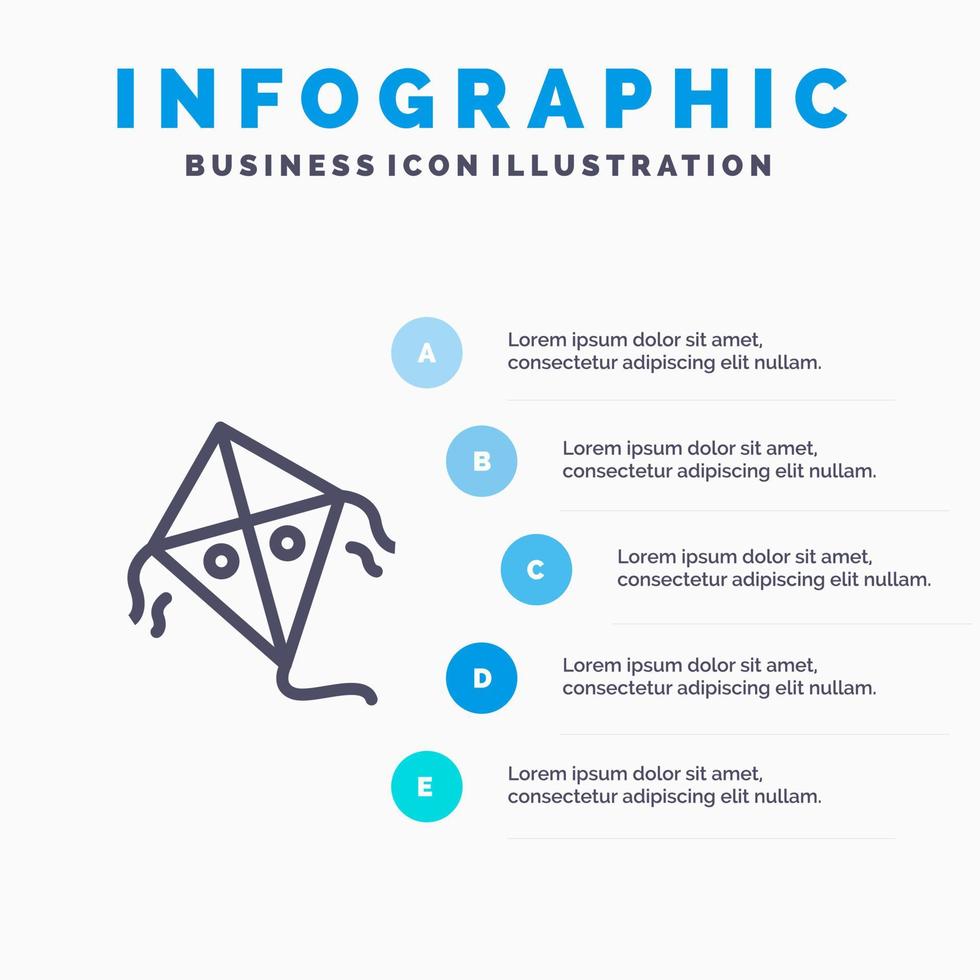 INFOGRAPHIC
BUSINESS ICON ILLUSTRATION

A
Lorem ipsum dolor sit amet, consectetur adipiscing elit nullam.

B
Lorem ipsum dolor sit amet, consectetur adipiscing elit nullam.

C
Lorem ipsum dolor sit amet, consectetur adipiscing elit nullam.

D
Lorem ipsum dolor sit amet, consectetur adipiscing elit nullam.

E
Lorem ipsum dolor sit amet, consectetur adipiscing elit nullam.