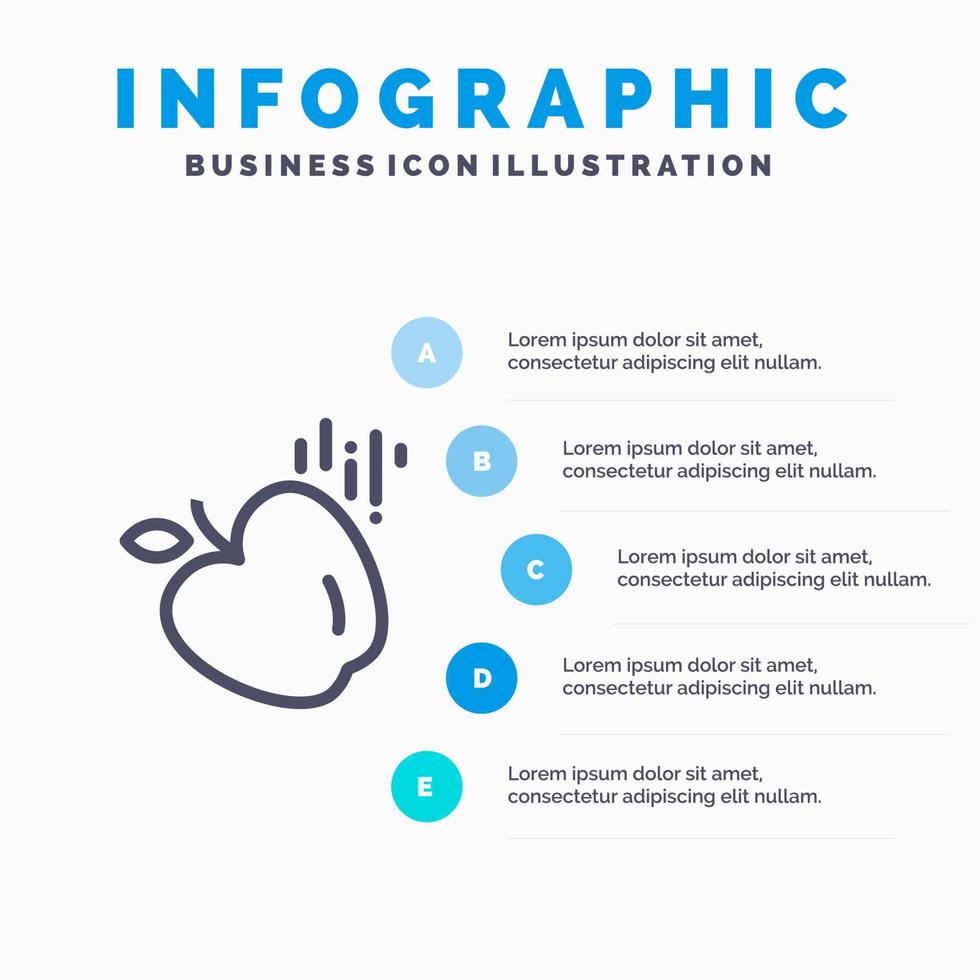 INFOGRAPHIC
BUSINESS ICON ILLUSTRATION

A
Lorem ipsum dolor sit amet, consectetur adipiscing elit nullam.

B
Lorem ipsum dolor sit amet, consectetur adipiscing elit nullam.

C
Lorem ipsum dolor sit amet, consectetur adipiscing elit nullam.

D
Lorem ipsum dolor sit amet, consectetur adipiscing elit nullam.

E
Lorem ipsum dolor sit amet, consectetur adipiscing elit nullam.