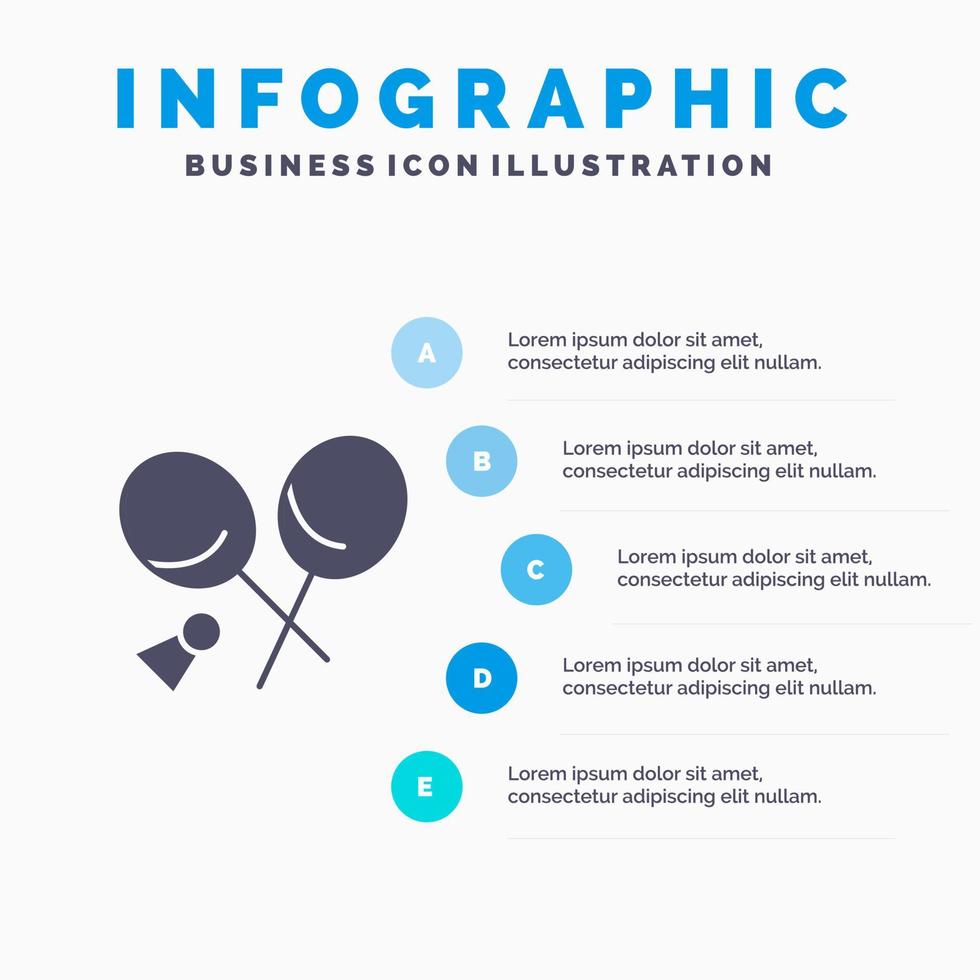 INFOGRAPHIC
BUSINESS ICON ILLUSTRATION

A
Lorem ipsum dolor sit amet, consectetur adipiscing elit nullam.

B
Lorem ipsum dolor sit amet, consectetur adipiscing elit nullam.

C
Lorem ipsum dolor sit amet, consectetur adipiscing elit nullam.

D
Lorem ipsum dolor sit amet, consectetur adipiscing elit nullam.

E
Lorem ipsum dolor sit amet, consectetur adipiscing elit nullam.