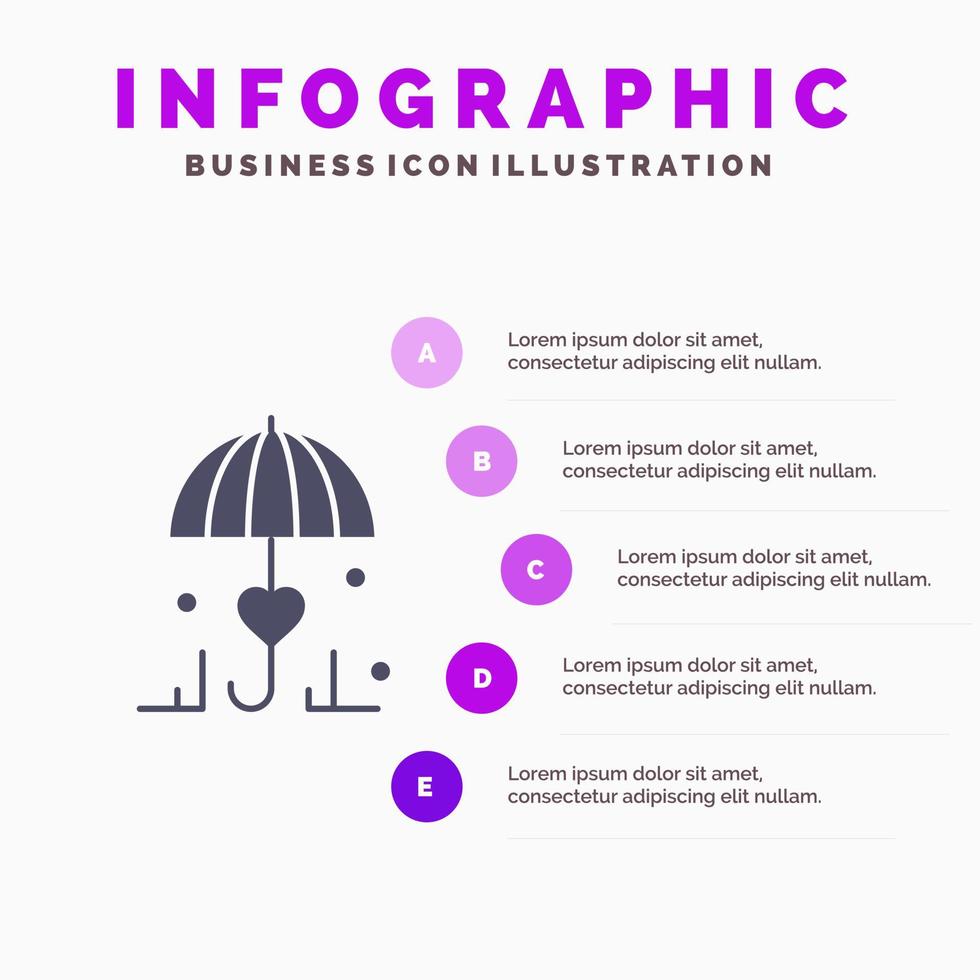 INFOGRAPHIC
BUSINESS ICON ILLUSTRATION

A
Lorem ipsum dolor sit amet, consectetur adipiscing elit nullam.

B
Lorem ipsum dolor sit amet, consectetur adipiscing elit nullam.

C
Lorem ipsum dolor sit amet, consectetur adipiscing elit nullam.

D
Lorem ipsum dolor sit amet, consectetur adipiscing elit nullam.

E
Lorem ipsum dolor sit amet, consectetur adipiscing elit nullam.