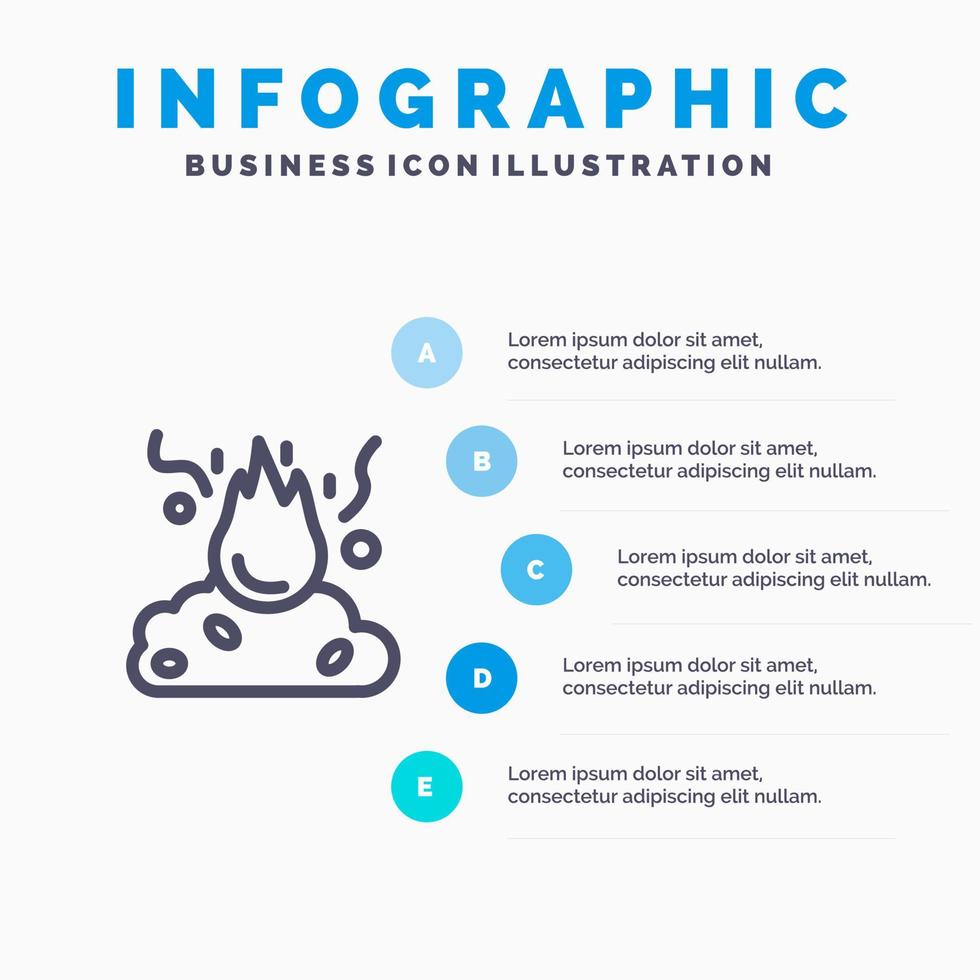 INFOGRAPHIC
BUSINESS ICON ILLUSTRATION

A
Lorem ipsum dolor sit amet, consectetur adipiscing elit nullam.

B
Lorem ipsum dolor sit amet, consectetur adipiscing elit nullam.

C
Lorem ipsum dolor sit amet, consectetur adipiscing elit nullam.

D
Lorem ipsum dolor sit amet, consectetur adipiscing elit nullam.

E
Lorem ipsum dolor sit amet, consectetur adipiscing elit nullam.