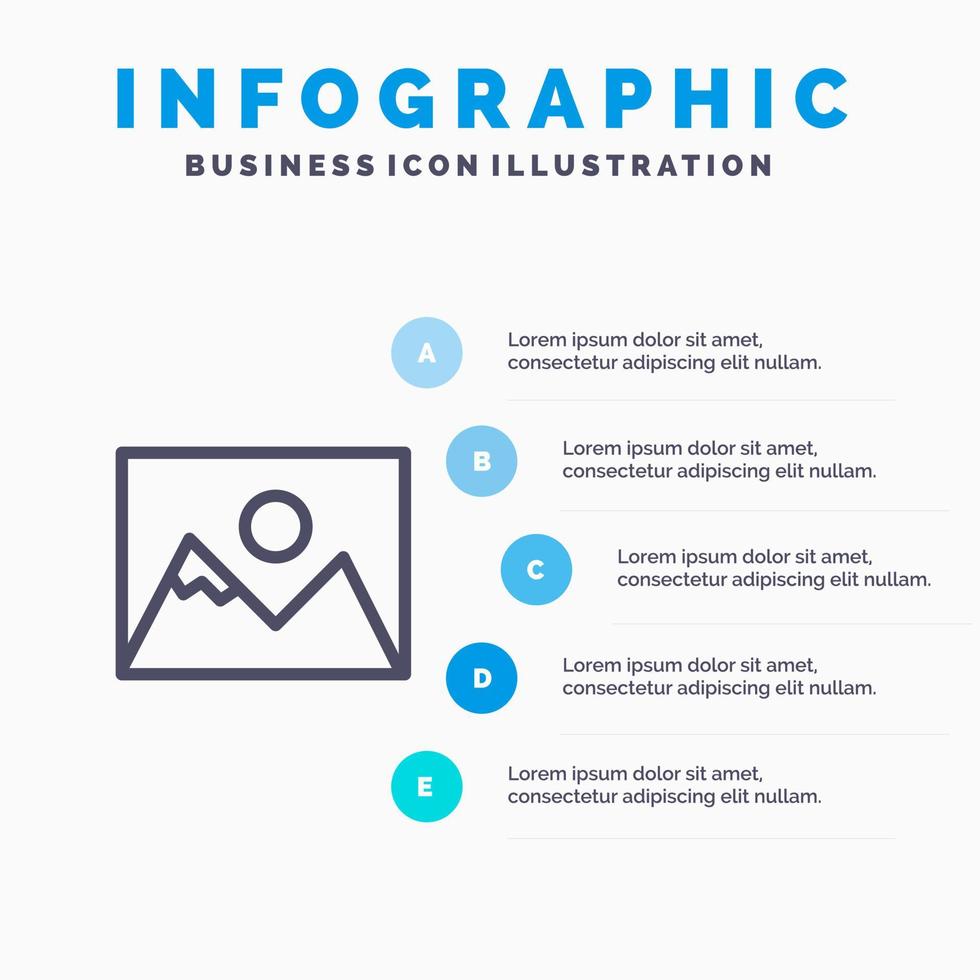 INFOGRAPHIC
BUSINESS ICON ILLUSTRATION

A
Lorem ipsum dolor sit amet, consectetur adipiscing elit nullam.

B
Lorem ipsum dolor sit amet, consectetur adipiscing elit nullam.

C
Lorem ipsum dolor sit amet, consectetur adipiscing elit nullam.

D
Lorem ipsum dolor sit amet, consectetur adipiscing elit nullam.

E
Lorem ipsum dolor sit amet, consectetur adipiscing elit nullam.