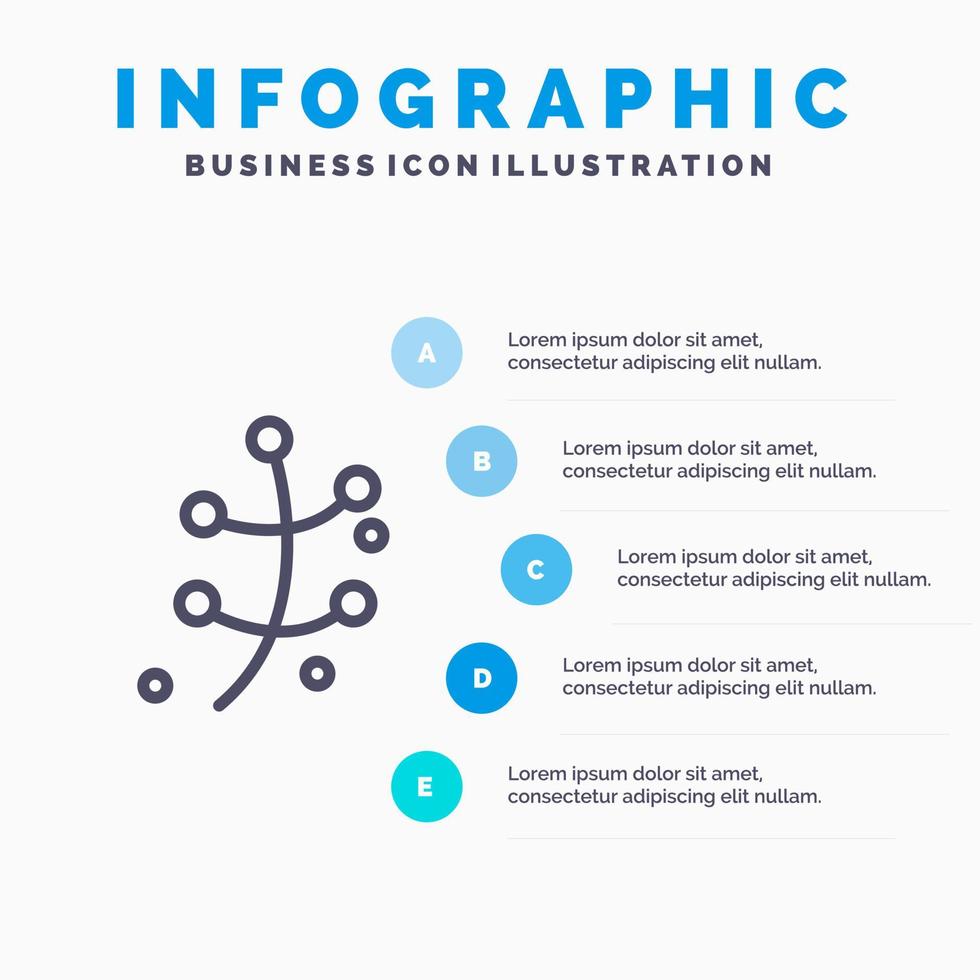 INFOGRAPHIC
BUSINESS ICON ILLUSTRATION

A
Lorem ipsum dolor sit amet, consectetur adipiscing elit nullam.

B
Lorem ipsum dolor sit amet, consectetur adipiscing elit nullam.

C
Lorem ipsum dolor sit amet, consectetur adipiscing elit nullam.

D
Lorem ipsum dolor sit amet, consectetur adipiscing elit nullam.

E
Lorem ipsum dolor sit amet, consectetur adipiscing elit nullam.