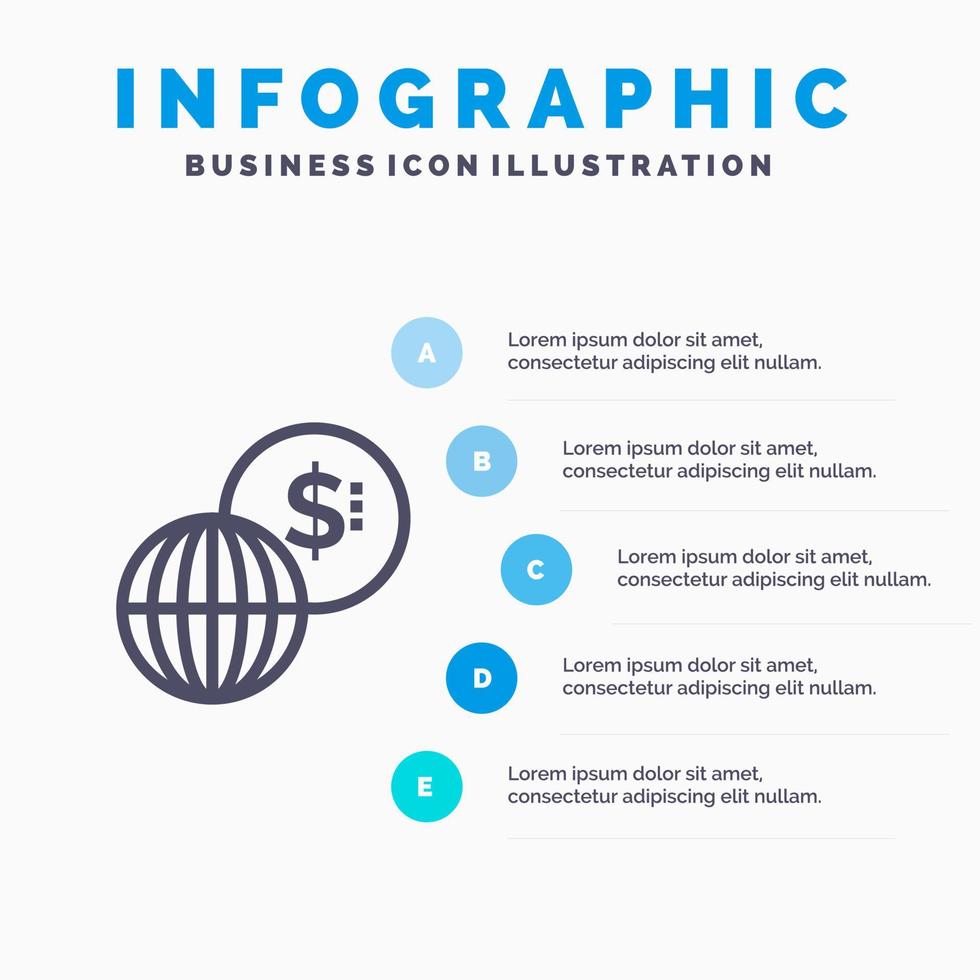 INFOGRAPHIC
BUSINESS ICON ILLUSTRATION

$

A
Lorem ipsum dolor sit amet, consectetur adipiscing elit nullam.

B
Lorem ipsum dolor sit amet, consectetur adipiscing elit nullam.

C
Lorem ipsum dolor sit amet, consectetur adipiscing elit nullam.

D
Lorem ipsum dolor sit amet, consectetur adipiscing elit nullam.

E
Lorem ipsum dolor sit amet, consectetur adipiscing elit nullam.