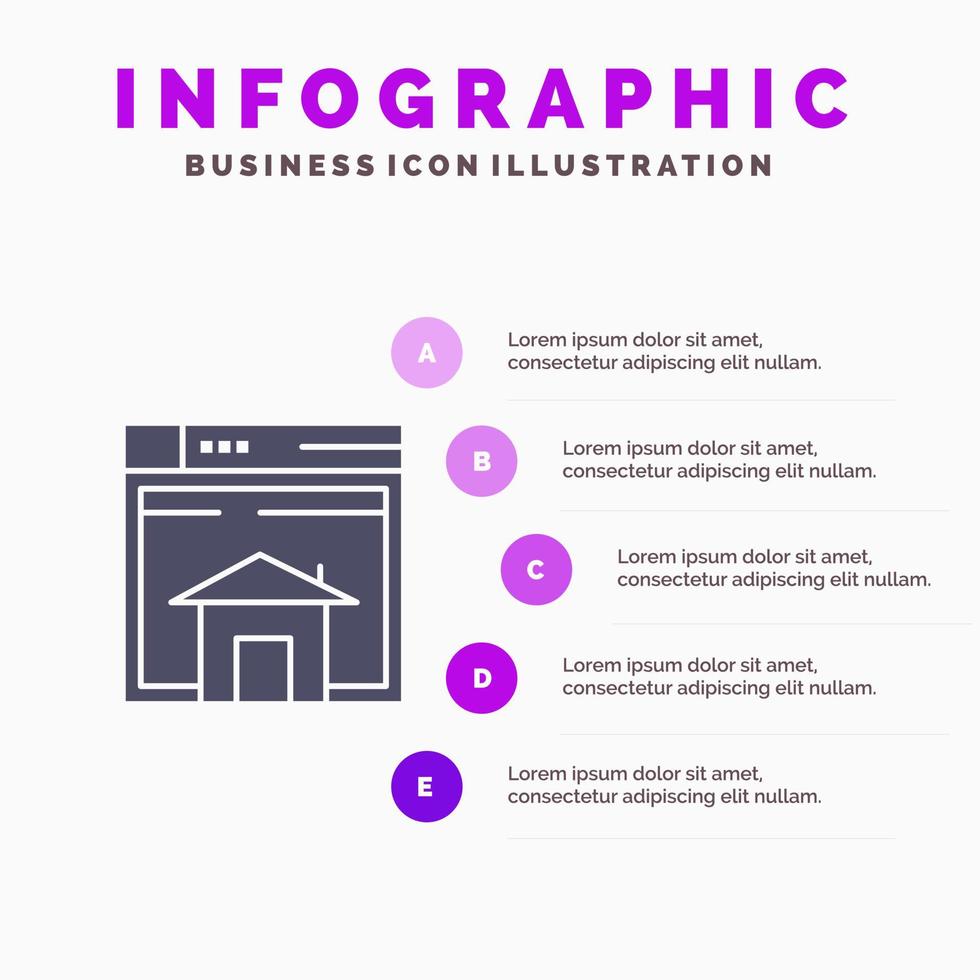 INFOGRAPHIC
BUSINESS ICON ILLUSTRATION

A
Lorem ipsum dolor sit amet, consectetur adipiscing elit nullam.

B
Lorem ipsum dolor sit amet, consectetur adipiscing elit nullam.

C
Lorem ipsum dolor sit amet, consectetur adipiscing elit nullam.

D
Lorem ipsum dolor sit amet, consectetur adipiscing elit nullam.

E
Lorem ipsum dolor sit amet, consectetur adipiscing elit nullam.