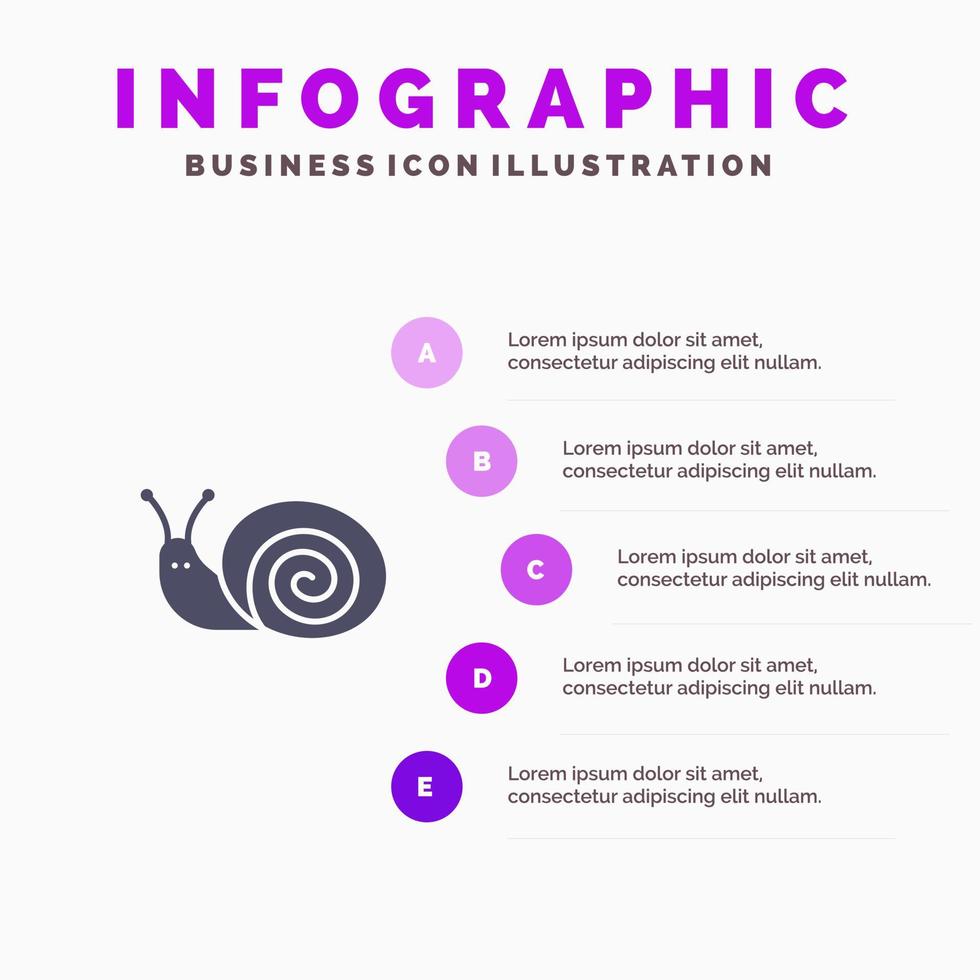 INFOGRAPHIC
BUSINESS ICON ILLUSTRATION

A
Lorem ipsum dolor sit amet, consectetur adipiscing elit nullam.

B
Lorem ipsum dolor sit amet, consectetur adipiscing elit nullam.

C
Lorem ipsum dolor sit amet, consectetur adipiscing elit nullam.

D
Lorem ipsum dolor sit amet, consectetur adipiscing elit nullam.

E
Lorem ipsum dolor sit amet, consectetur adipiscing elit nullam.