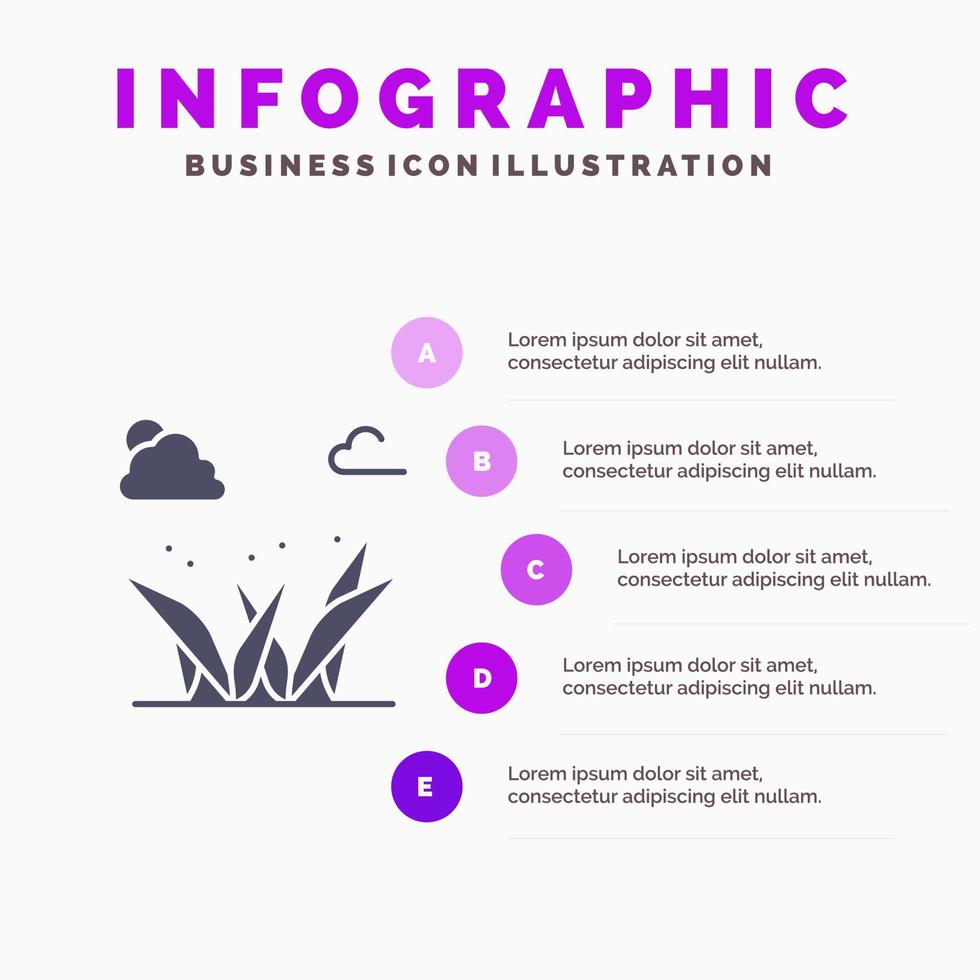 INFOGRAPHIC
BUSINESS ICON ILLUSTRATION

A
Lorem ipsum dolor sit amet, consectetur adipiscing elit nullam.

B
Lorem ipsum dolor sit amet, consectetur adipiscing elit nullam.

C
Lorem ipsum dolor sit amet, consectetur adipiscing elit nullam.

D
Lorem ipsum dolor sit amet, consectetur adipiscing elit nullam.

E
Lorem ipsum dolor sit amet, consectetur adipiscing elit nullam.