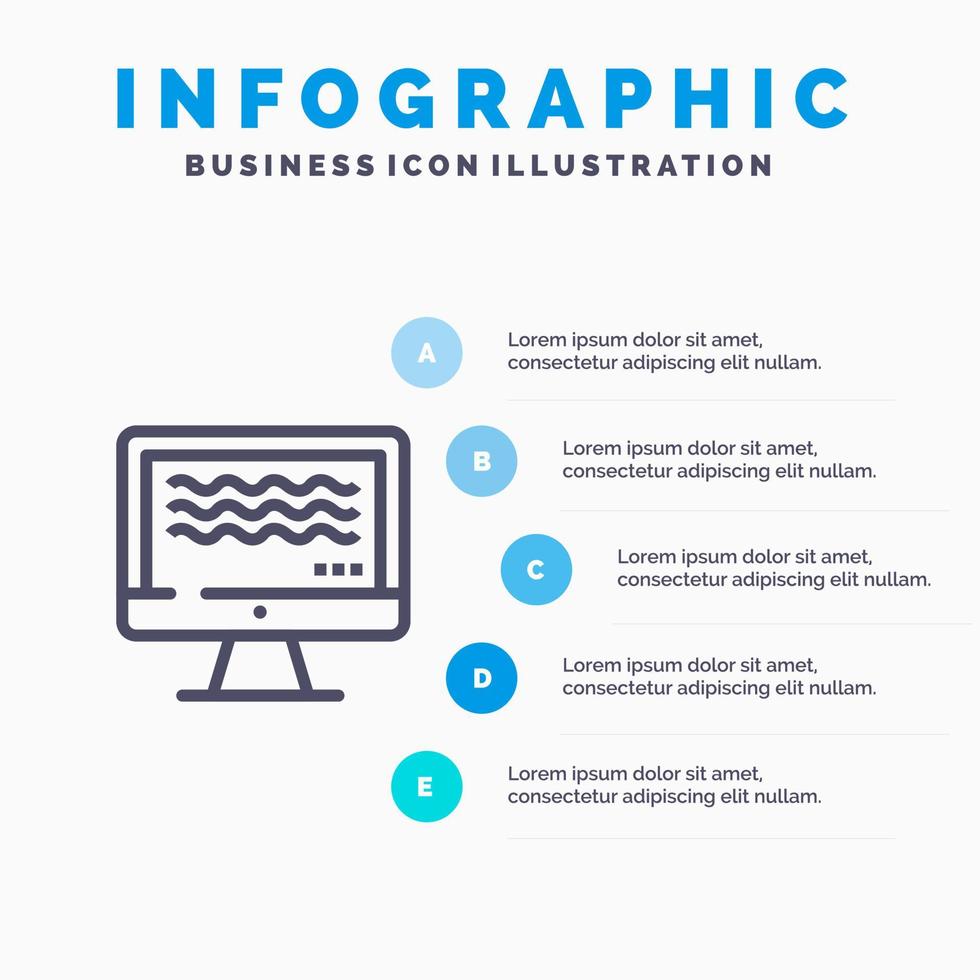 INFOGRAPHIC
BUSINESS ICON ILLUSTRATION

A
Lorem ipsum dolor sit amet, consectetur adipiscing elit nullam.

B
Lorem ipsum dolor sit amet, consectetur adipiscing elit nullam.

C
Lorem ipsum dolor sit amet, consectetur adipiscing elit nullam.

D
Lorem ipsum dolor sit amet, consectetur adipiscing elit nullam.

E
Lorem ipsum dolor sit amet, consectetur adipiscing elit nullam.