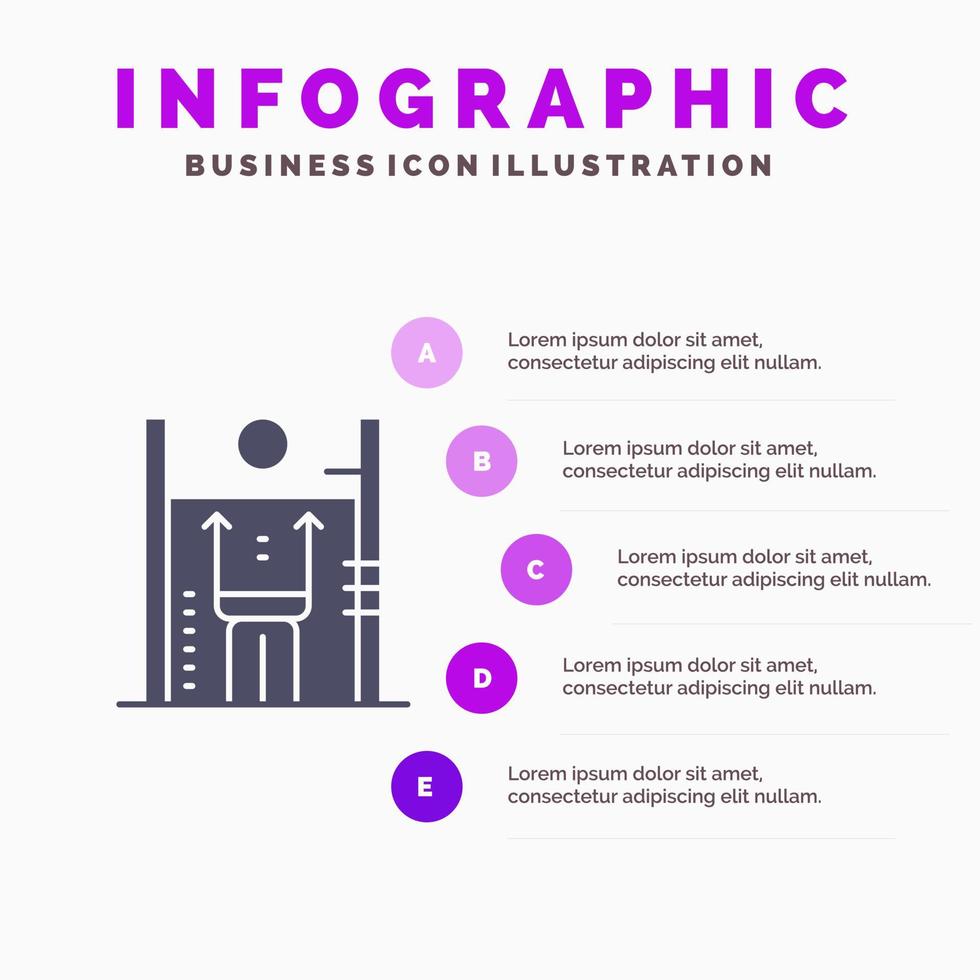 INFOGRAPHIC
BUSINESS ICON ILLUSTRATION

A
Lorem ipsum dolor sit amet, consectetur adipiscing elit nullam.

B
Lorem ipsum dolor sit amet, consectetur adipiscing elit nullam.

C
Lorem ipsum dolor sit amet, consectetur adipiscing elit nullam.

D
Lorem ipsum dolor sit amet, consectetur adipiscing elit nullam.

E
Lorem ipsum dolor sit amet, consectetur adipiscing elit nullam.