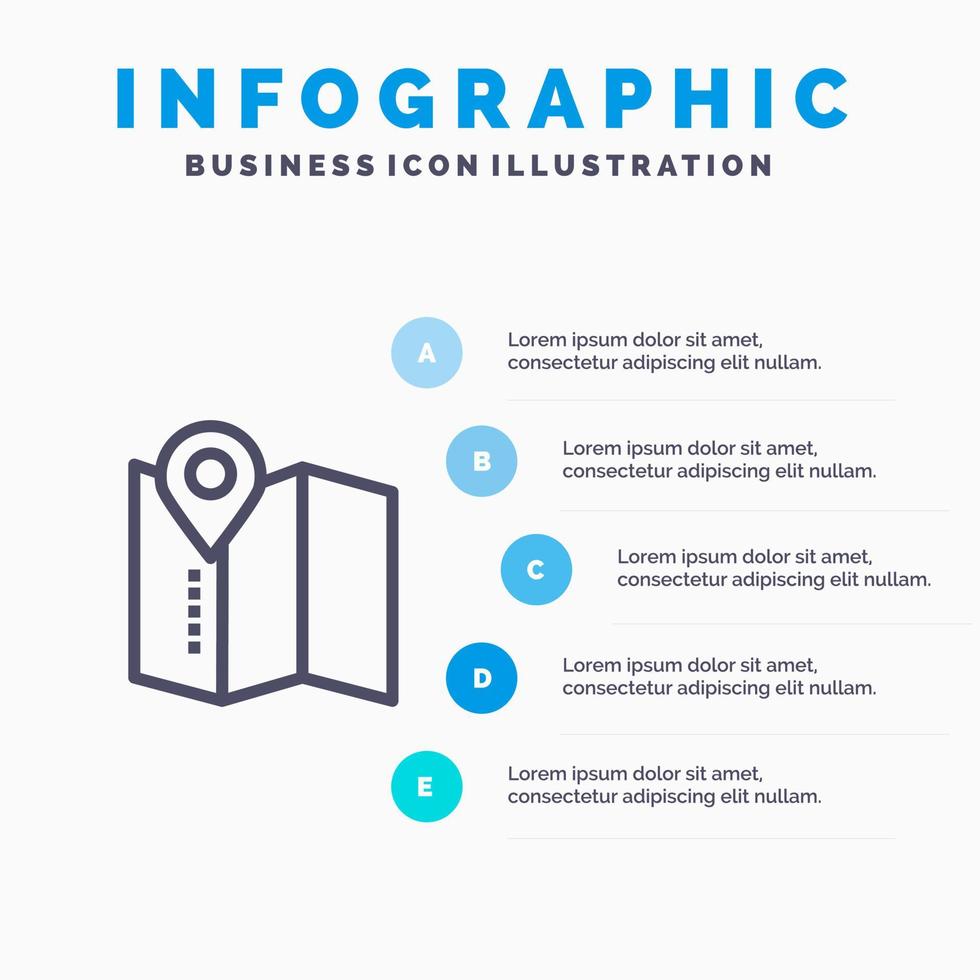 INFOGRAPHIC
BUSINESS ICON ILLUSTRATION

A
Lorem ipsum dolor sit amet, consectetur adipiscing elit nullam.

B
Lorem ipsum dolor sit amet, consectetur adipiscing elit nullam.

C
Lorem ipsum dolor sit amet, consectetur adipiscing elit nullam.

D
Lorem ipsum dolor sit amet, consectetur adipiscing elit nullam.

E
Lorem ipsum dolor sit amet, consectetur adipiscing elit nullam.