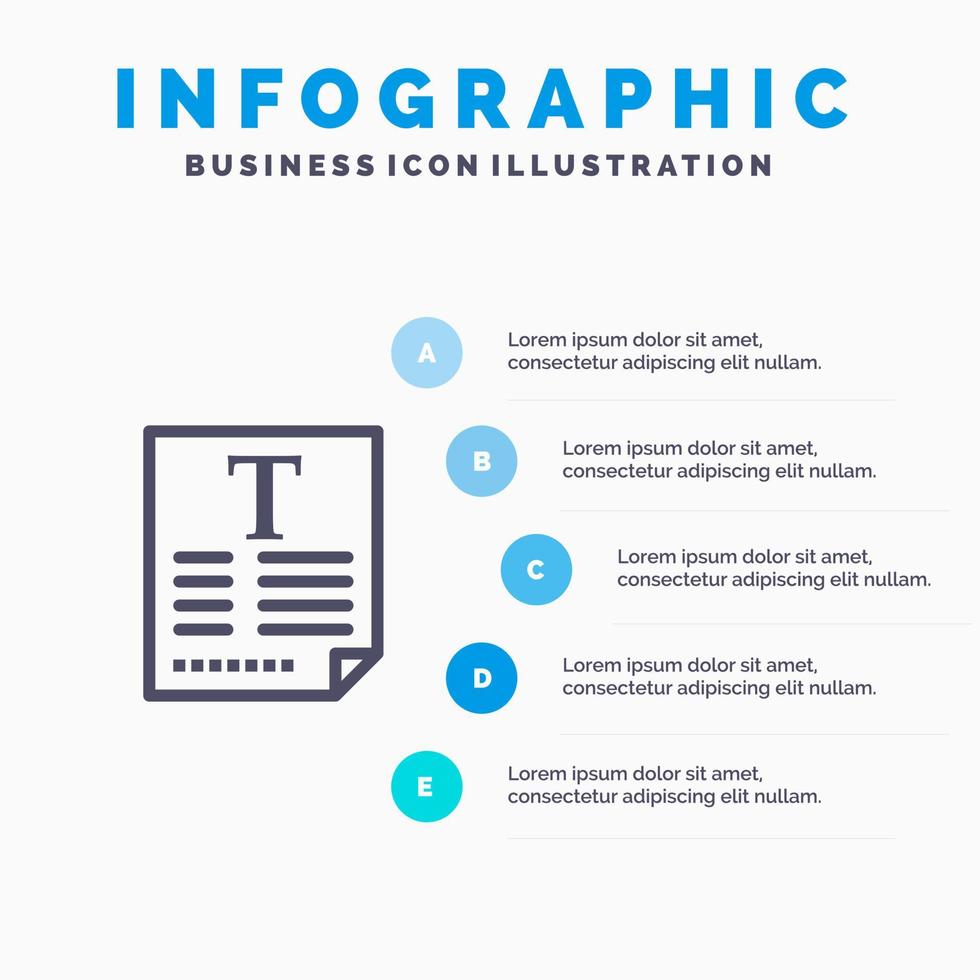 INFOGRAPHIC
BUSINESS ICON ILLUSTRATION

T

A
Lorem ipsum dolor sit amet, consectetur adipiscing elit nullam.

B
Lorem ipsum dolor sit amet, consectetur adipiscing elit nullam.

C
Lorem ipsum dolor sit amet, consectetur adipiscing elit nullam.

D
Lorem ipsum dolor sit amet, consectetur adipiscing elit nullam.

E
Lorem ipsum dolor sit amet, consectetur adipiscing elit nullam.