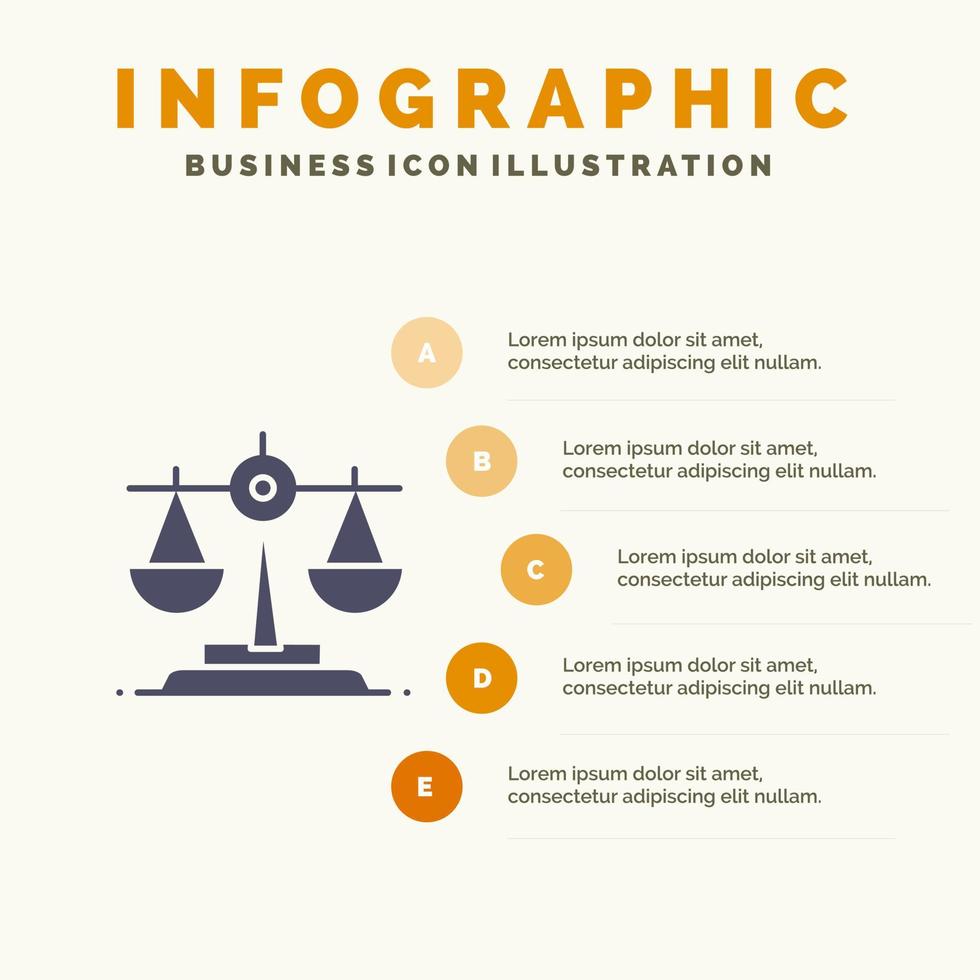 INFOGRAPHIC
BUSINESS ICON ILLUSTRATION

A
Lorem ipsum dolor sit amet, consectetur adipiscing elit nullam.

B
Lorem ipsum dolor sit amet, consectetur adipiscing elit nullam.

C
Lorem ipsum dolor sit amet, consectetur adipiscing elit nullam.

D
Lorem ipsum dolor sit amet, consectetur adipiscing elit nullam.

E
Lorem ipsum dolor sit amet, consectetur adipiscing elit nullam.