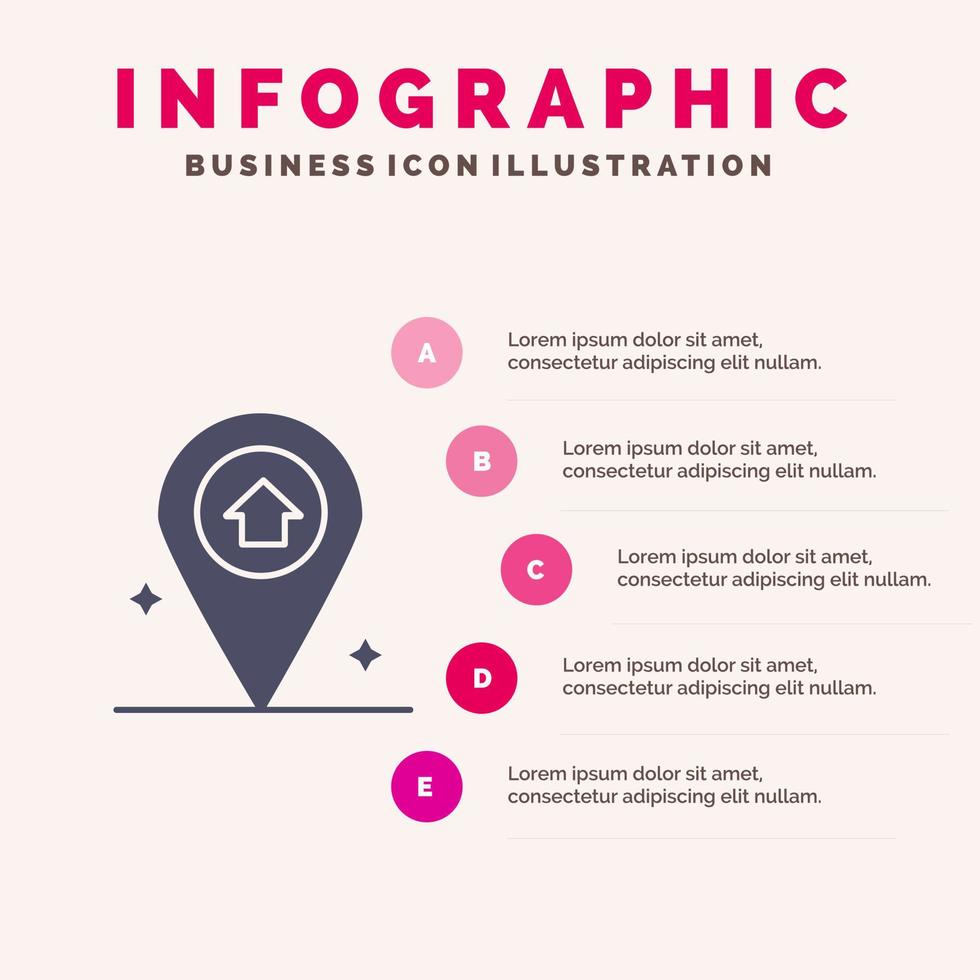 INFOGRAPHIC
BUSINESS ICON ILLUSTRATION

A
Lorem ipsum dolor sit amet, consectetur adipiscing elit nullam.

B
Lorem ipsum dolor sit amet, consectetur adipiscing elit nullam.

C
Lorem ipsum dolor sit amet, consectetur adipiscing elit nullam.

D
Lorem ipsum dolor sit amet, consectetur adipiscing elit nullam.

E
Lorem ipsum dolor sit amet, consectetur adipiscing elit nullam.