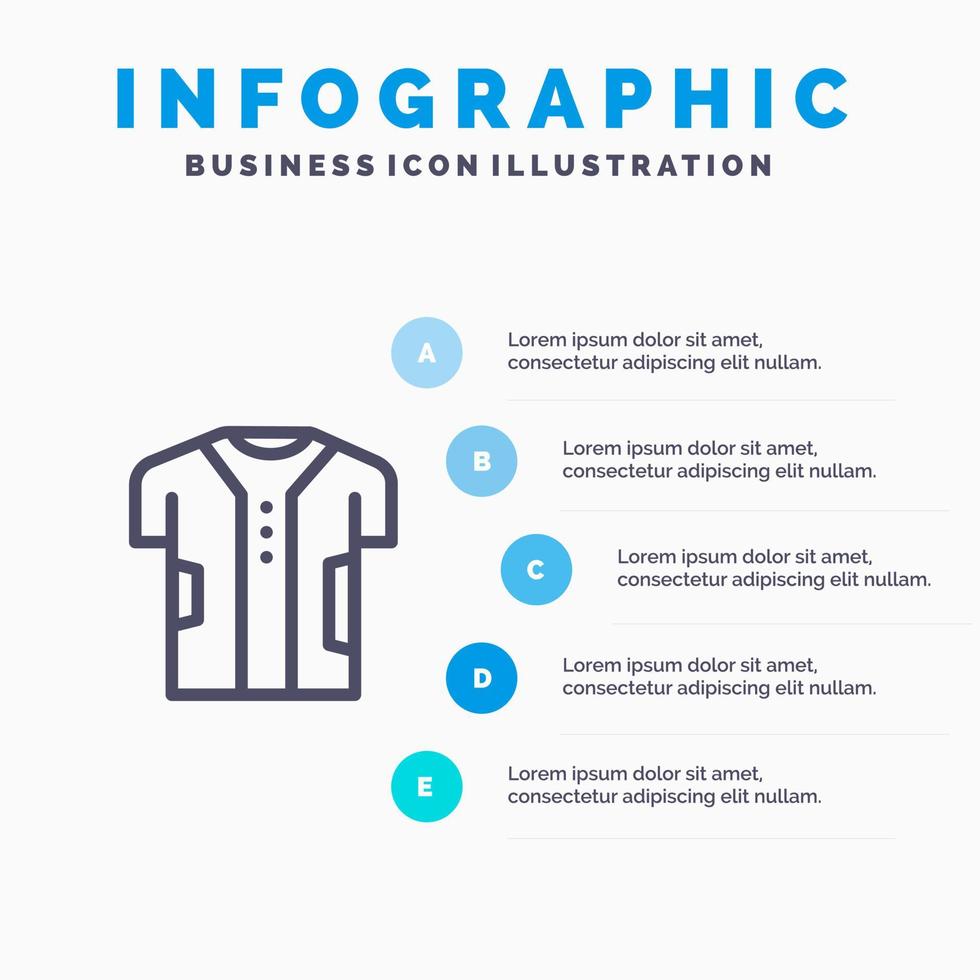 INFOGRAPHIC
BUSINESS ICON ILLUSTRATION

A
Lorem ipsum dolor sit amet, consectetur adipiscing elit nullam.

B
Lorem ipsum dolor sit amet, consectetur adipiscing elit nullam.

C
Lorem ipsum dolor sit amet, consectetur adipiscing elit nullam.

D
Lorem ipsum dolor sit amet, consectetur adipiscing elit nullam.

E
Lorem ipsum dolor sit amet, consectetur adipiscing elit nullam.