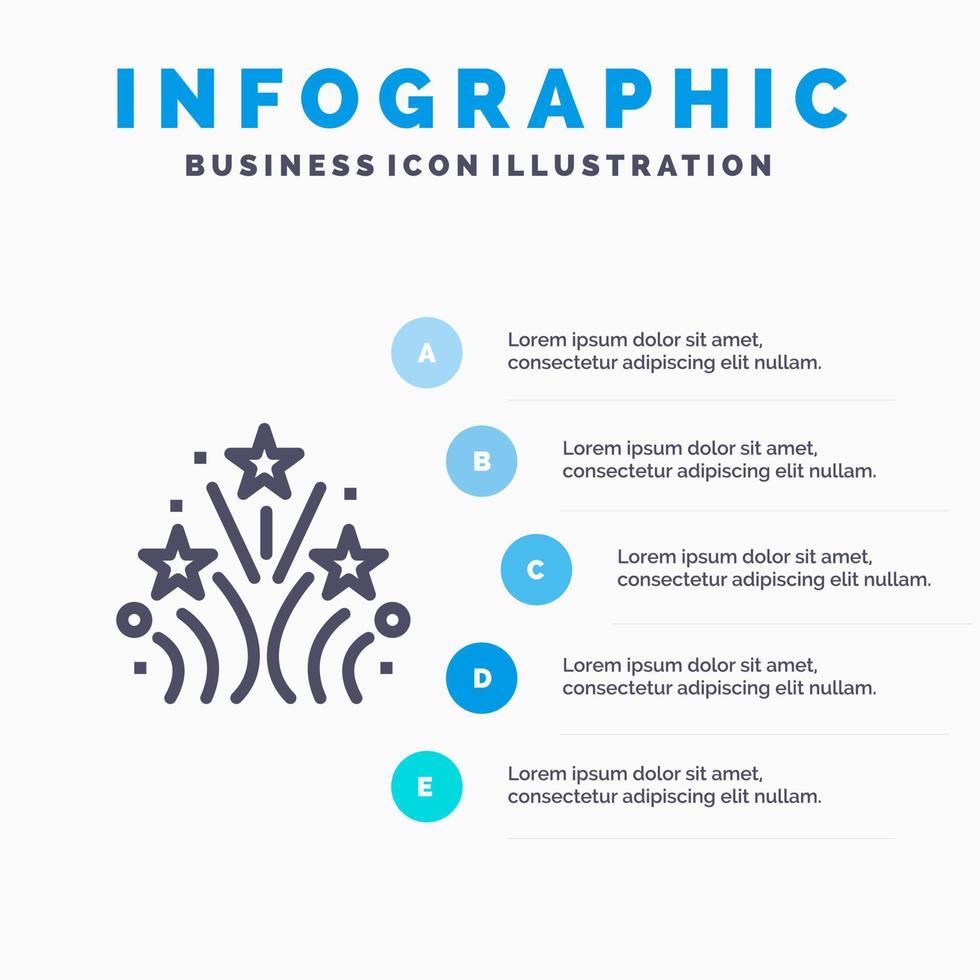 INFOGRAPHIC
BUSINESS ICON ILLUSTRATION

A
Lorem ipsum dolor sit amet, consectetur adipiscing elit nullam.

B
Lorem ipsum dolor sit amet, consectetur adipiscing elit nullam.

C
Lorem ipsum dolor sit amet, consectetur adipiscing elit nullam.

D
Lorem ipsum dolor sit amet, consectetur adipiscing elit nullam.

E
Lorem ipsum dolor sit amet, consectetur adipiscing elit nullam.