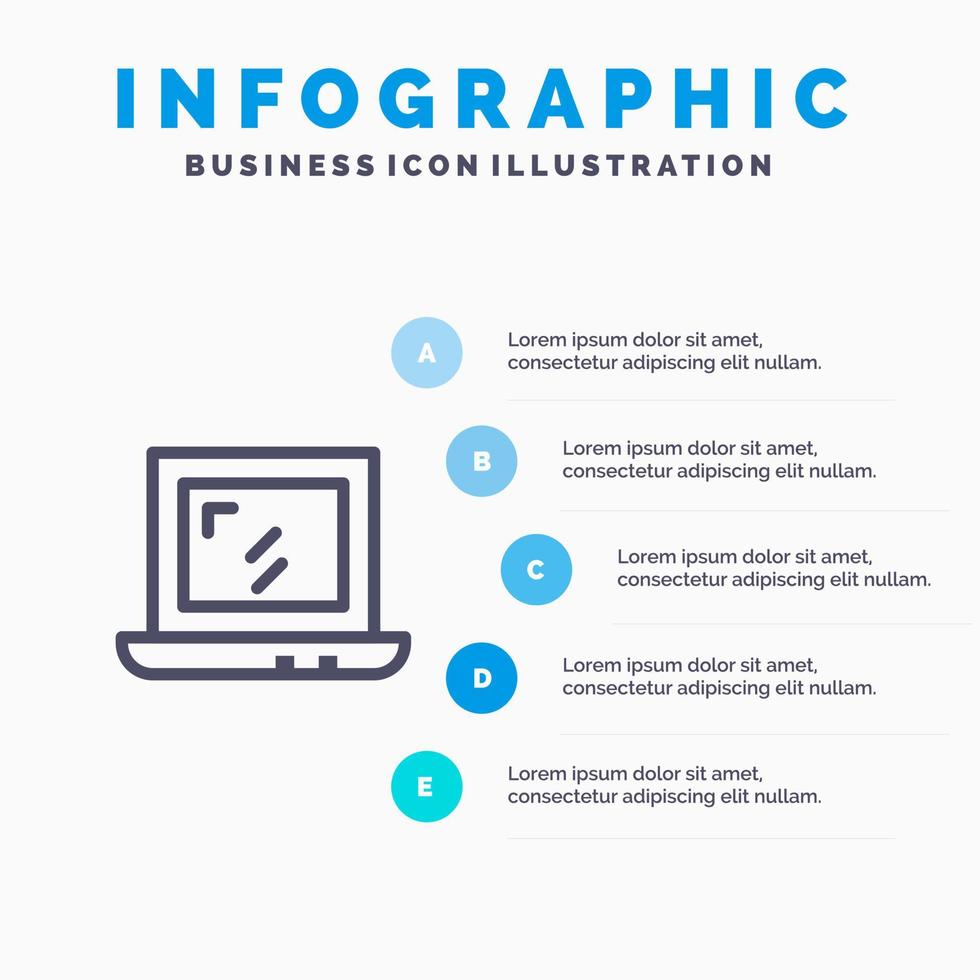 INFOGRAPHIC
BUSINESS ICON ILLUSTRATION

A
Lorem ipsum dolor sit amet, consectetur adipiscing elit nullam.

B
Lorem ipsum dolor sit amet, consectetur adipiscing elit nullam.

C
Lorem ipsum dolor sit amet, consectetur adipiscing elit nullam.

D
Lorem ipsum dolor sit amet, consectetur adipiscing elit nullam.

E
Lorem ipsum dolor sit amet, consectetur adipiscing elit nullam.