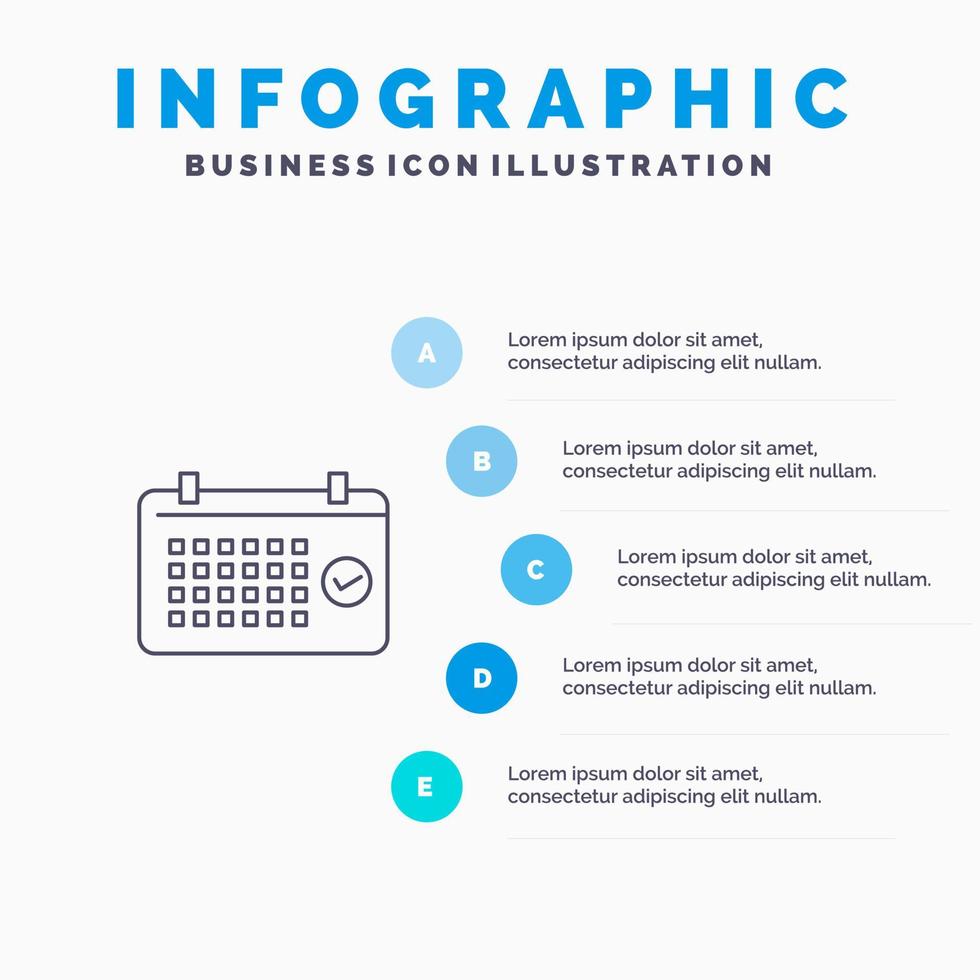 INFOGRAPHIC
BUSINESS ICON ILLUSTRATION

A
Lorem ipsum dolor sit amet, consectetur adipiscing elit nullam.

B
Lorem ipsum dolor sit amet, consectetur adipiscing elit nullam.

C
Lorem ipsum dolor sit amet, consectetur adipiscing elit nullam.

D
Lorem ipsum dolor sit amet, consectetur adipiscing elit nullam.

E
Lorem ipsum dolor sit amet, consectetur adipiscing elit nullam.