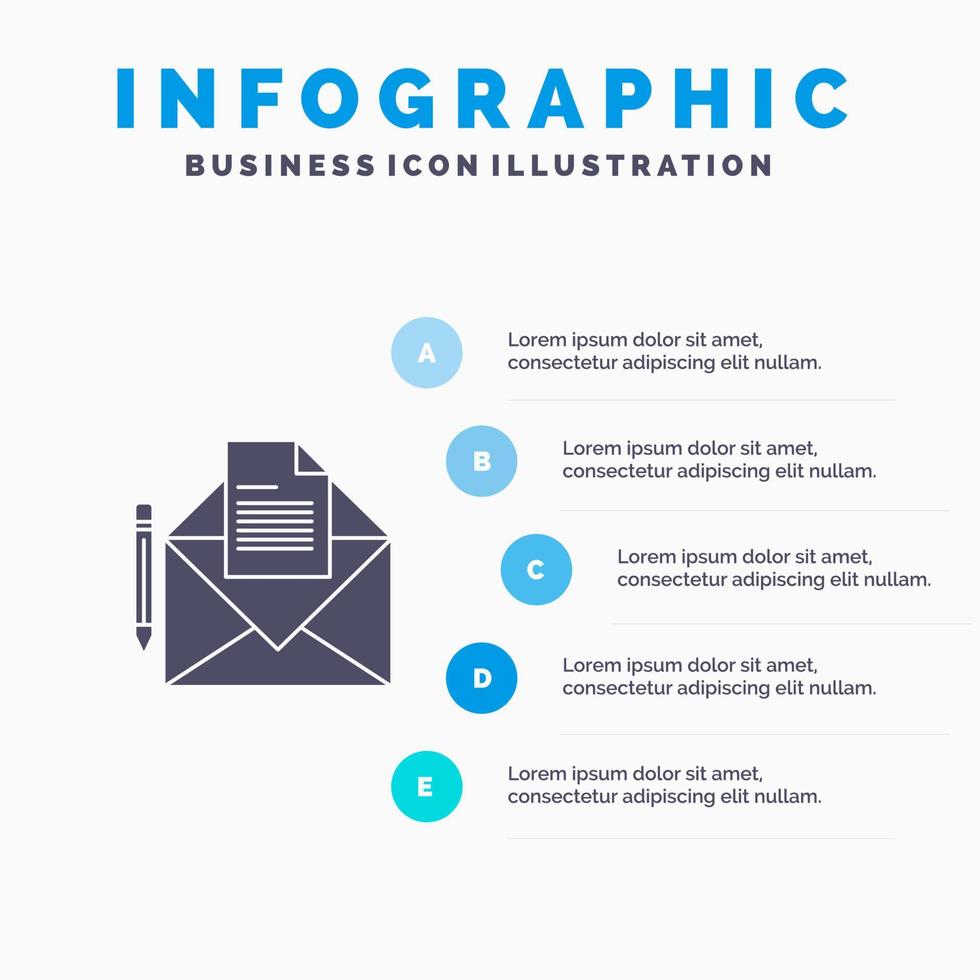 INFOGRAPHIC
BUSINESS ICON ILLUSTRATION

A
Lorem ipsum dolor sit amet, consectetur adipiscing elit nullam.

B
Lorem ipsum dolor sit amet, consectetur adipiscing elit nullam.

C
Lorem ipsum dolor sit amet, consectetur adipiscing elit nullam.

D
Lorem ipsum dolor sit amet, consectetur adipiscing elit nullam.

E
Lorem ipsum dolor sit amet, consectetur adipiscing elit nullam.