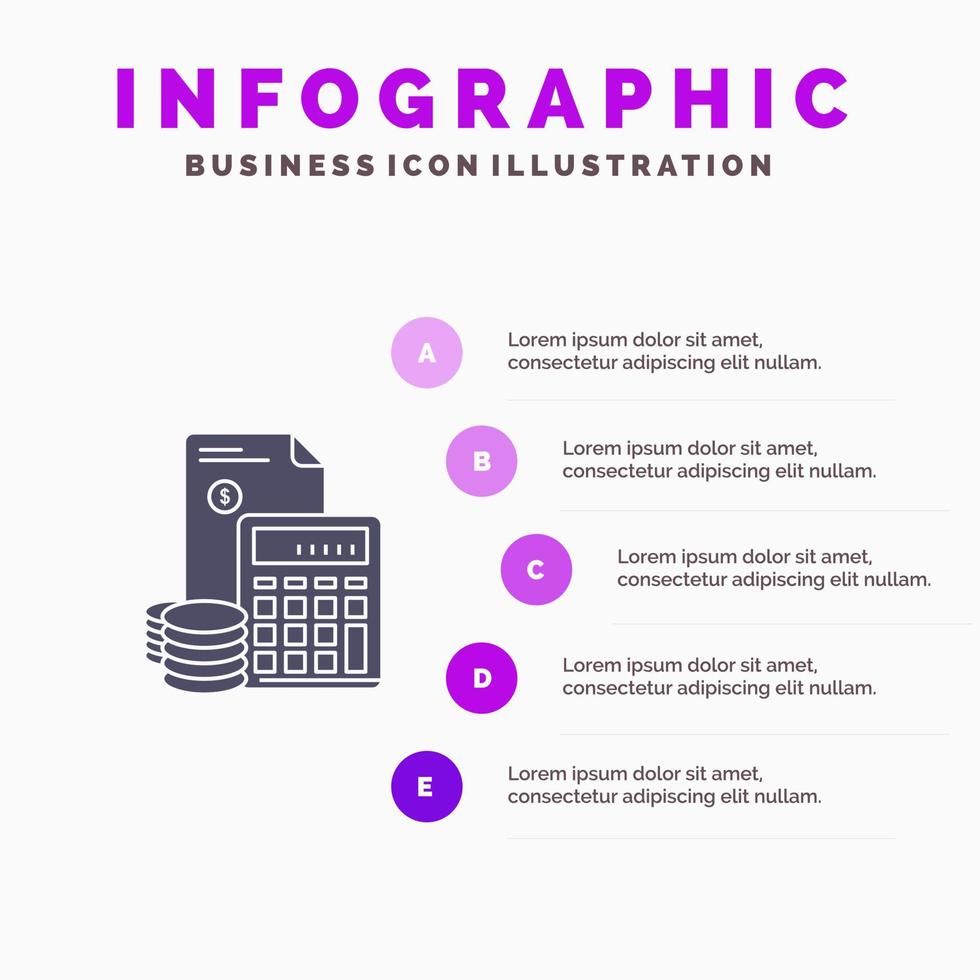 INFOGRAPHIC
BUSINESS ICON ILLUSTRATION

$

A
Lorem ipsum dolor sit amet, consectetur adipiscing elit nullam.

B
Lorem ipsum dolor sit amet, consectetur adipiscing elit nullam.

C
Lorem ipsum dolor sit amet, consectetur adipiscing elit nullam.

D
Lorem ipsum dolor sit amet, consectetur adipiscing elit nullam.

E
Lorem ipsum dolor sit amet, consectetur adipiscing elit nullam.