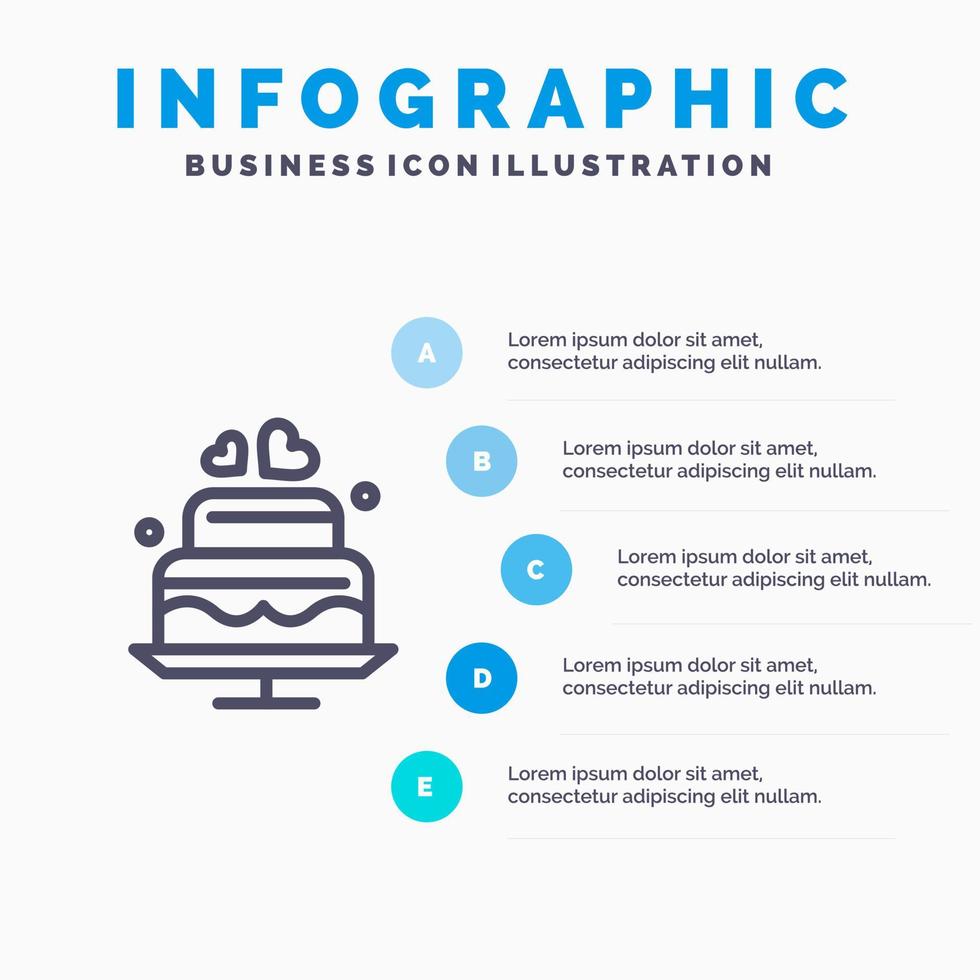 INFOGRAPHIC
BUSINESS ICON ILLUSTRATION

A
Lorem ipsum dolor sit amet, consectetur adipiscing elit nullam.

B
Lorem ipsum dolor sit amet, consectetur adipiscing elit nullam.

C
Lorem ipsum dolor sit amet, consectetur adipiscing elit nullam.

D
Lorem ipsum dolor sit amet, consectetur adipiscing elit nullam.

E
Lorem ipsum dolor sit amet, consectetur adipiscing elit nullam.