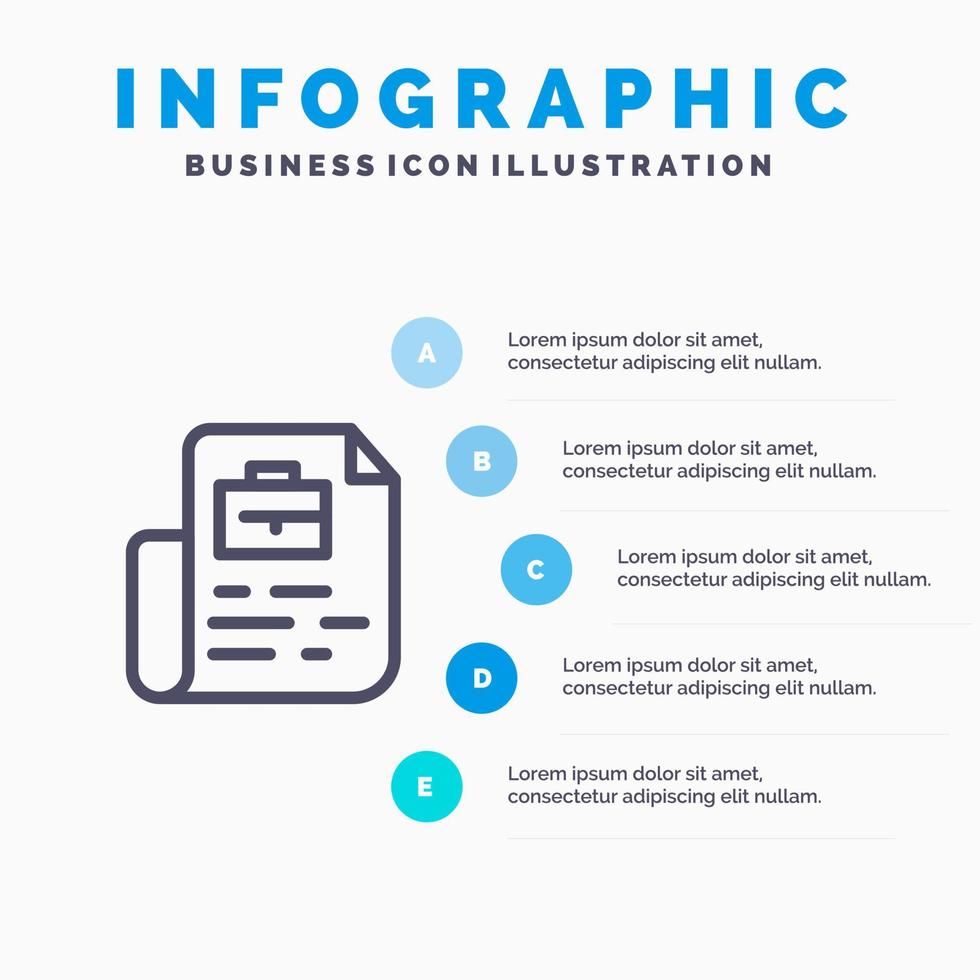 INFOGRAPHIC
BUSINESS ICON ILLUSTRATION

A
Lorem ipsum dolor sit amet, consectetur adipiscing elit nullam.

B
Lorem ipsum dolor sit amet, consectetur adipiscing elit nullam.

C
Lorem ipsum dolor sit amet, consectetur adipiscing elit nullam.

D
Lorem ipsum dolor sit amet, consectetur adipiscing elit nullam.

E
Lorem ipsum dolor sit amet, consectetur adipiscing elit nullam.