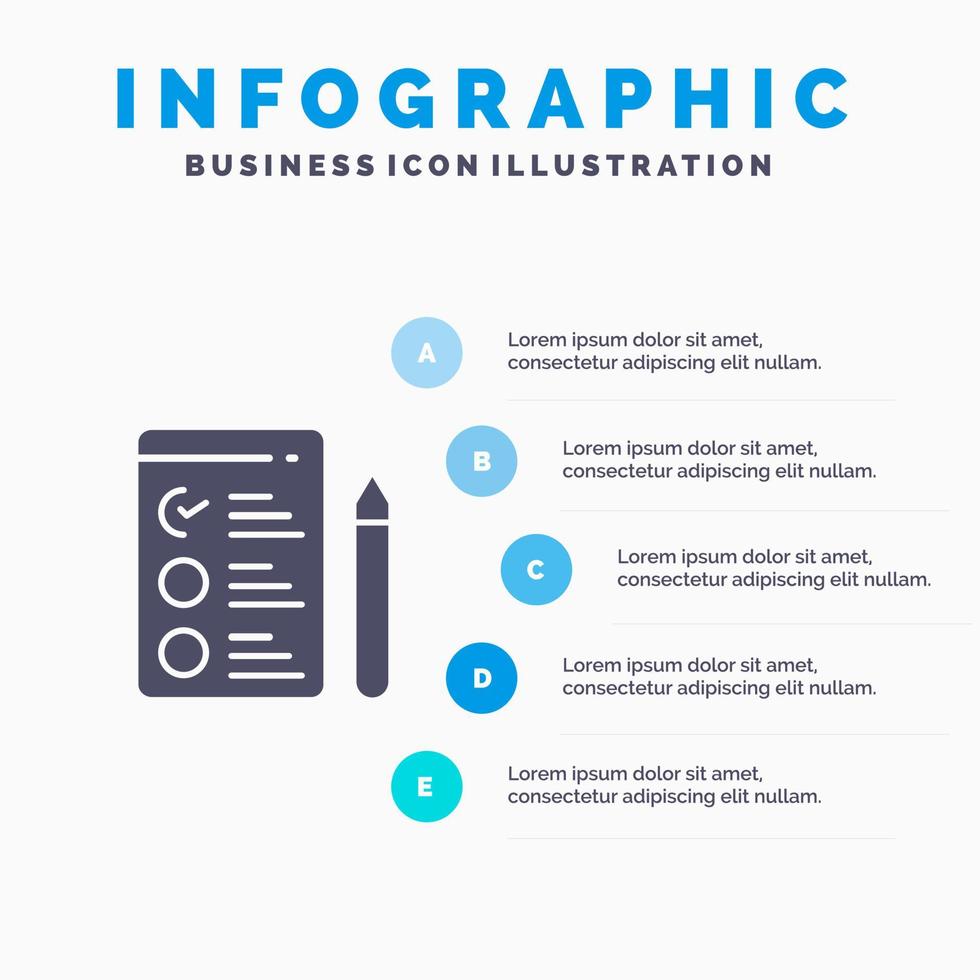 INFOGRAPHIC
BUSINESS ICON ILLUSTRATION

A
Lorem ipsum dolor sit amet, consectetur adipiscing elit nullam.

B
Lorem ipsum dolor sit amet, consectetur adipiscing elit nullam.

C
Lorem ipsum dolor sit amet, consectetur adipiscing elit nullam.

D
Lorem ipsum dolor sit amet, consectetur adipiscing elit nullam.

E
Lorem ipsum dolor sit amet, consectetur adipiscing elit nullam.