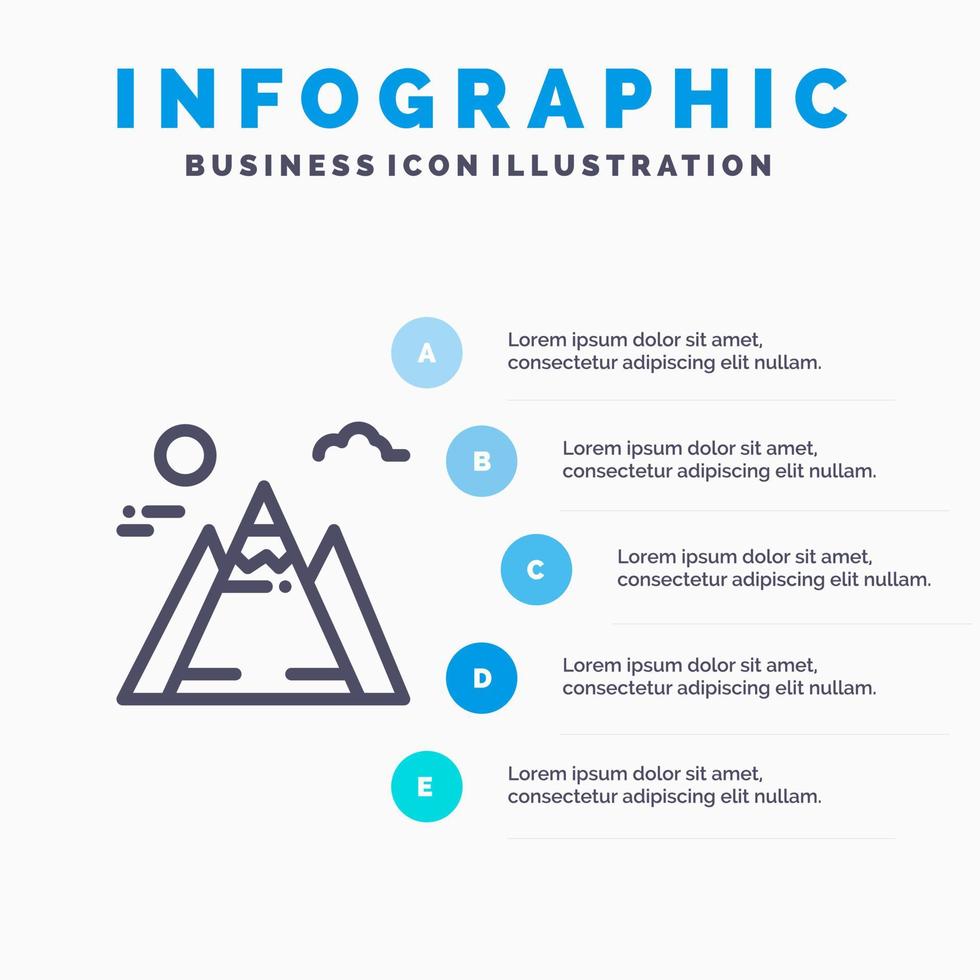 INFOGRAPHIC
BUSINESS ICON ILLUSTRATION

A
Lorem ipsum dolor sit amet, consectetur adipiscing elit nullam.

B
Lorem ipsum dolor sit amet, consectetur adipiscing elit nullam.

C
Lorem ipsum dolor sit amet, consectetur adipiscing elit nullam.

D
Lorem ipsum dolor sit amet, consectetur adipiscing elit nullam.

E
Lorem ipsum dolor sit amet, consectetur adipiscing elit nullam.