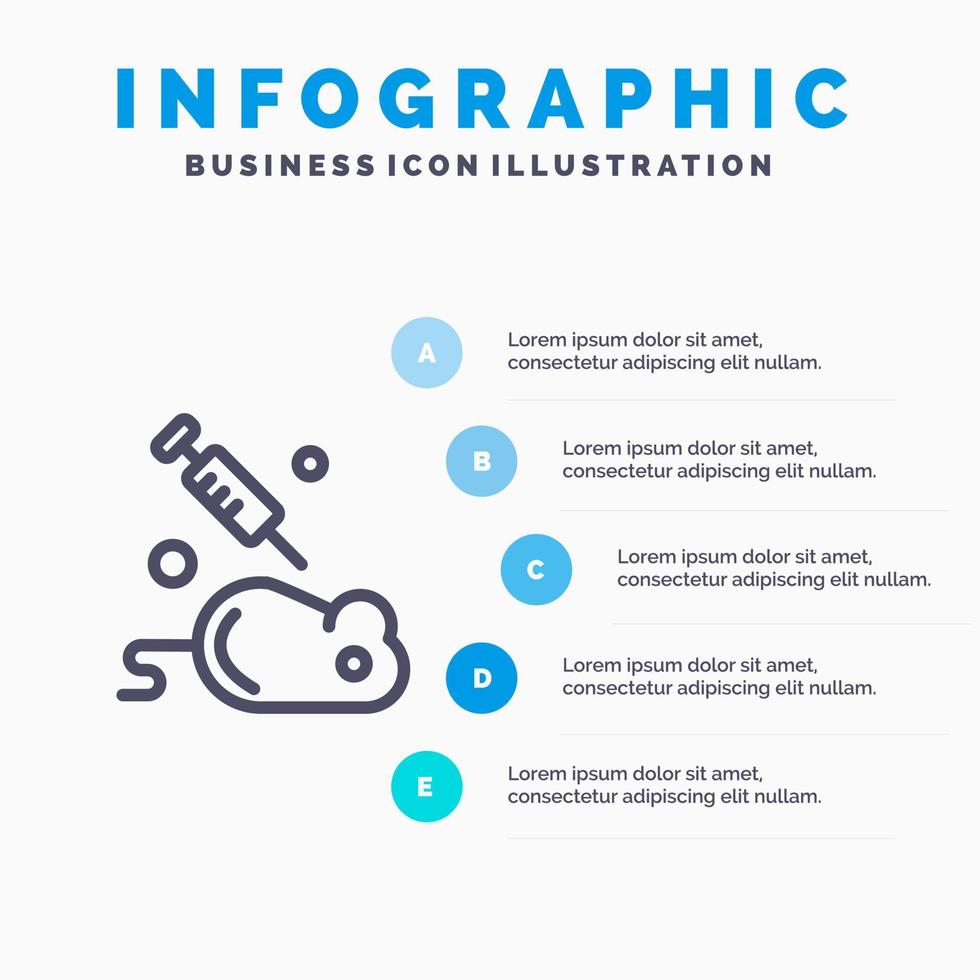 INFOGRAPHIC

BUSINESS ICON ILLUSTRATION

A

Lorem ipsum dolor sit amet, consectetur adipiscing elit nullam.

B

Lorem ipsum dolor sit amet, consectetur adipiscing elit nullam.

C

Lorem ipsum dolor sit amet, consectetur adipiscing elit nullam.

D

Lorem ipsum dolor sit amet, consectetur adipiscing elit nullam.

E

Lorem ipsum dolor sit amet, consectetur adipiscing elit nullam.