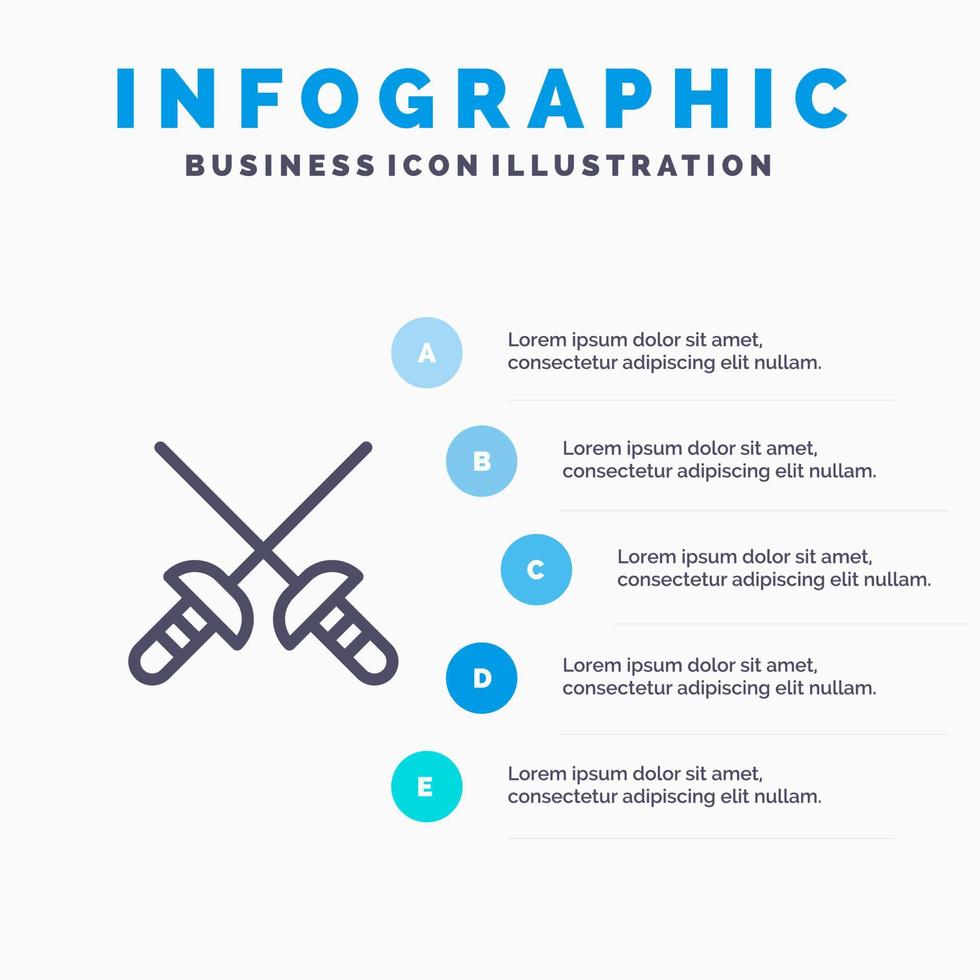 INFOGRAPHIC
BUSINESS ICON ILLUSTRATION

A
Lorem ipsum dolor sit amet, consectetur adipiscing elit nullam.

B
Lorem ipsum dolor sit amet, consectetur adipiscing elit nullam.

C
Lorem ipsum dolor sit amet, consectetur adipiscing elit nullam.

D
Lorem ipsum dolor sit amet, consectetur adipiscing elit nullam.

E
Lorem ipsum dolor sit amet, consectetur adipiscing elit nullam.