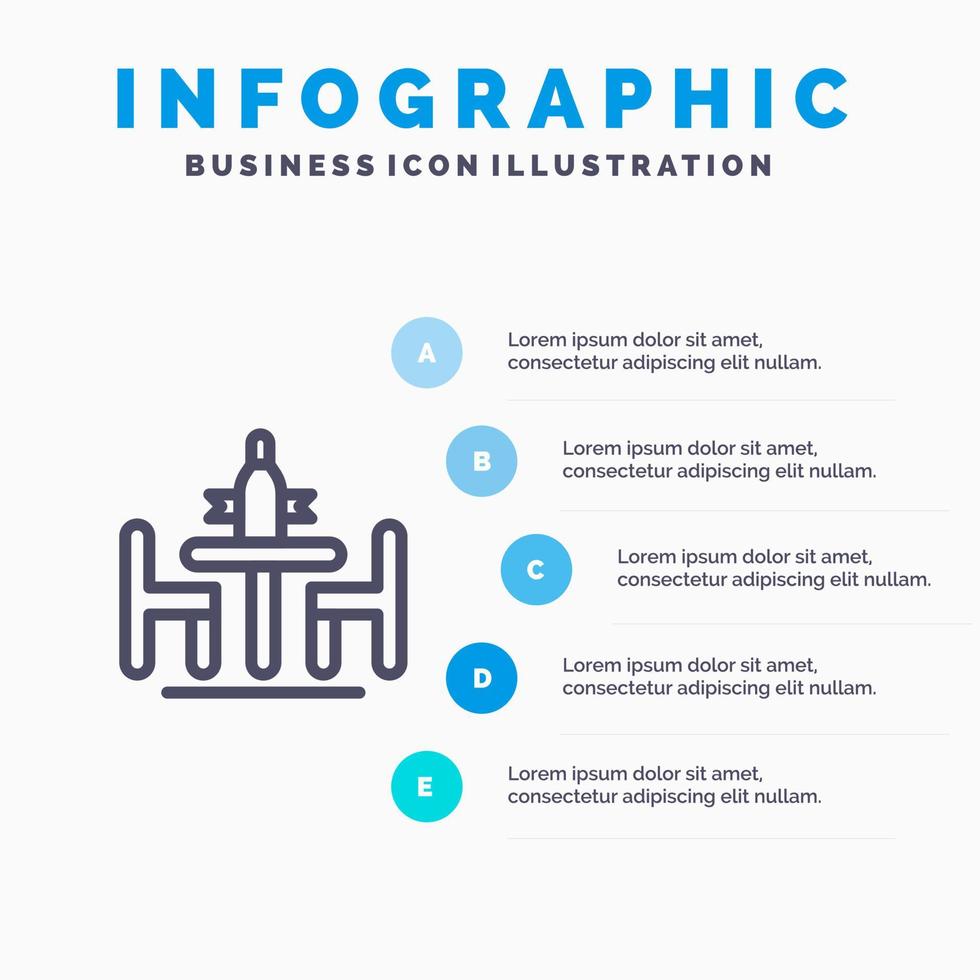 INFOGRAPHIC
BUSINESS ICON ILLUSTRATION

A
Lorem ipsum dolor sit amet, consectetur adipiscing elit nullam.

B
Lorem ipsum dolor sit amet, consectetur adipiscing elit nullam.

C
Lorem ipsum dolor sit amet, consectetur adipiscing elit nullam.

D
Lorem ipsum dolor sit amet, consectetur adipiscing elit nullam.

E
Lorem ipsum dolor sit amet, consectetur adipiscing elit nullam.