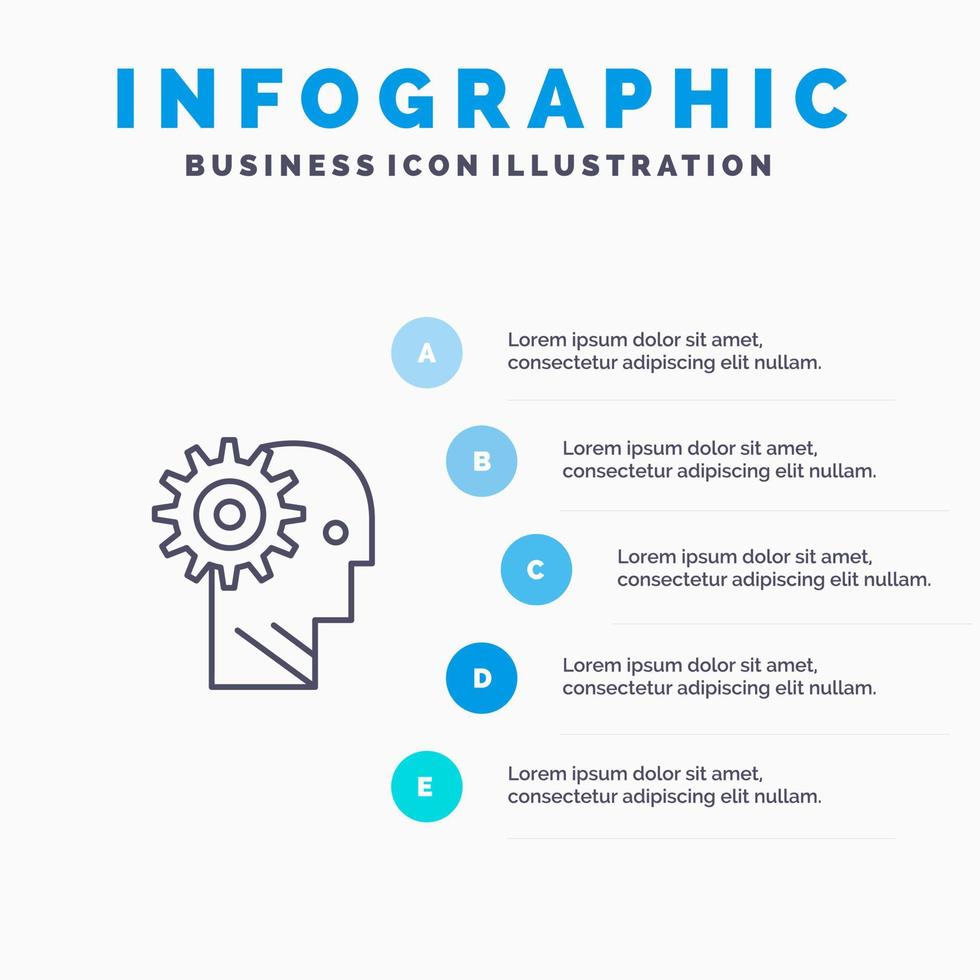 INFOGRAPHIC
BUSINESS ICON ILLUSTRATION

A
Lorem ipsum dolor sit amet, consectetur adipiscing elit nullam.

B
Lorem ipsum dolor sit amet, consectetur adipiscing elit nullam.

C
Lorem ipsum dolor sit amet, consectetur adipiscing elit nullam.

D
Lorem ipsum dolor sit amet, consectetur adipiscing elit nullam.

E
Lorem ipsum dolor sit amet, consectetur adipiscing elit nullam.