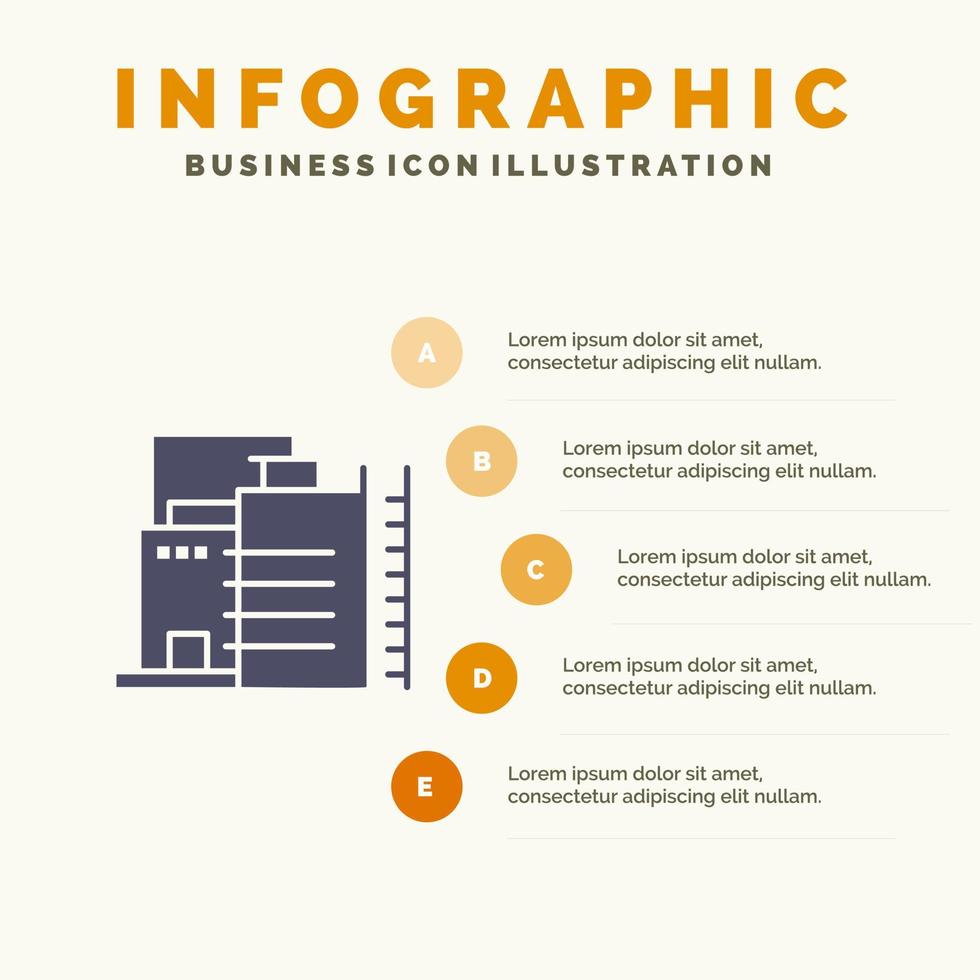 INFOGRAPHIC
BUSINESS ICON ILLUSTRATION

A
Lorem ipsum dolor sit amet, consectetur adipiscing elit nullam.

B
Lorem ipsum dolor sit amet, consectetur adipiscing elit nullam.

C
Lorem ipsum dolor sit amet, consectetur adipiscing elit nullam.

D
Lorem ipsum dolor sit amet, consectetur adipiscing elit nullam.

E
Lorem ipsum dolor sit amet, consectetur adipiscing elit nullam.