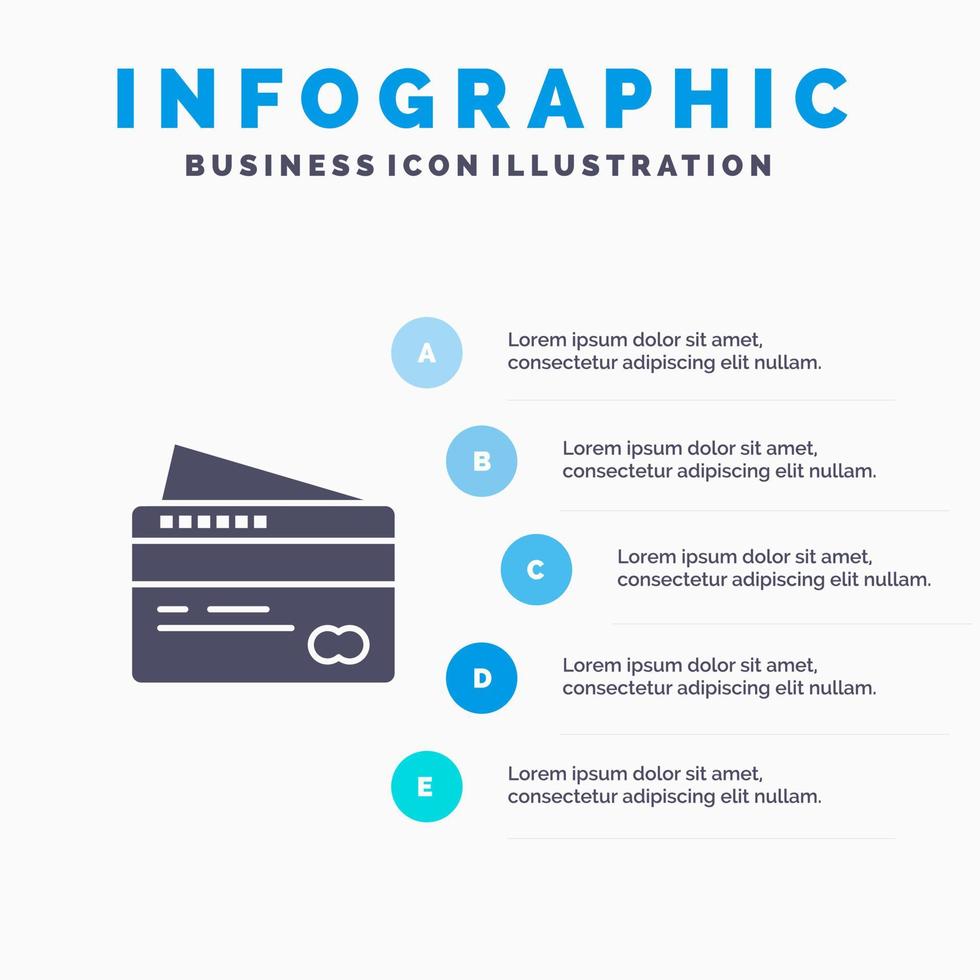 INFOGRAPHIC
BUSINESS ICON ILLUSTRATION

A
Lorem ipsum dolor sit amet, consectetur adipiscing elit nullam.

B
Lorem ipsum dolor sit amet, consectetur adipiscing elit nullam.

C
Lorem ipsum dolor sit amet, consectetur adipiscing elit nullam.

D
Lorem ipsum dolor sit amet, consectetur adipiscing elit nullam.

E
Lorem ipsum dolor sit amet, consectetur adipiscing elit nullam.