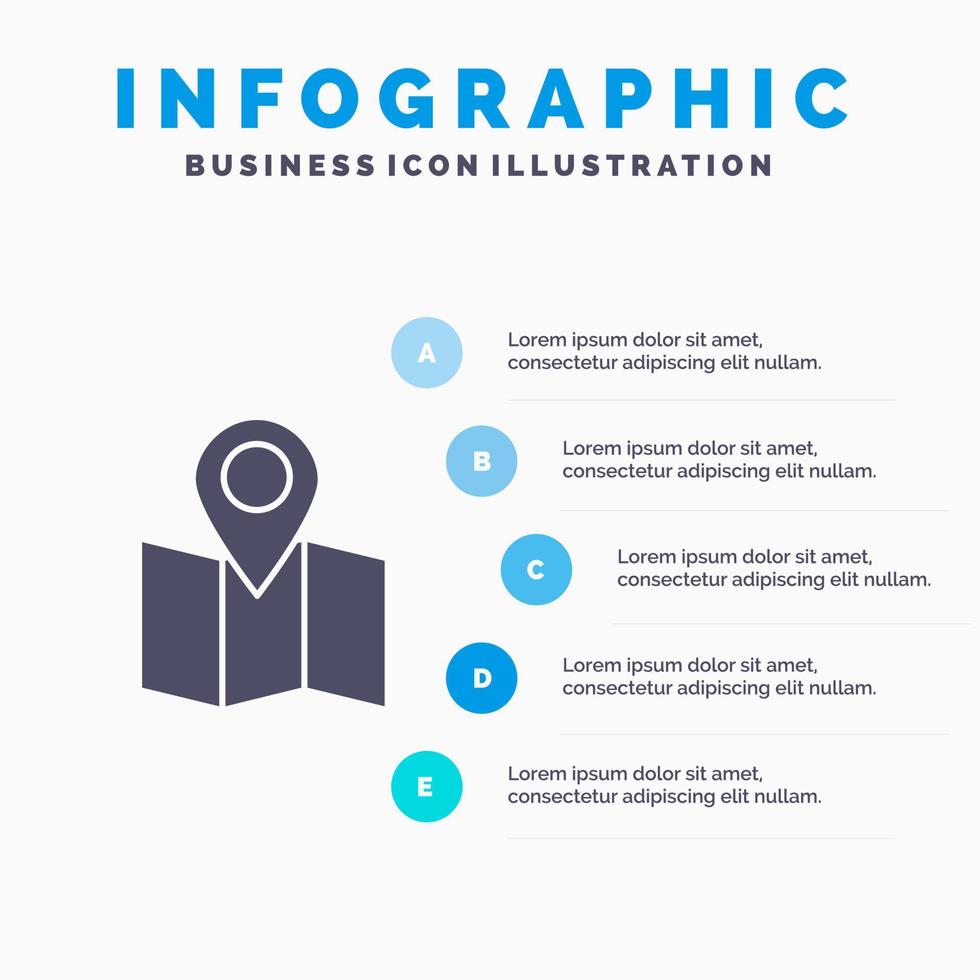 INFOGRAPHIC
BUSINESS ICON ILLUSTRATION

A
Lorem ipsum dolor sit amet, consectetur adipiscing elit nullam.

B
Lorem ipsum dolor sit amet, consectetur adipiscing elit nullam.

C
Lorem ipsum dolor sit amet, consectetur adipiscing elit nullam.

D
Lorem ipsum dolor sit amet, consectetur adipiscing elit nullam.

E
Lorem ipsum dolor sit amet, consectetur adipiscing elit nullam.